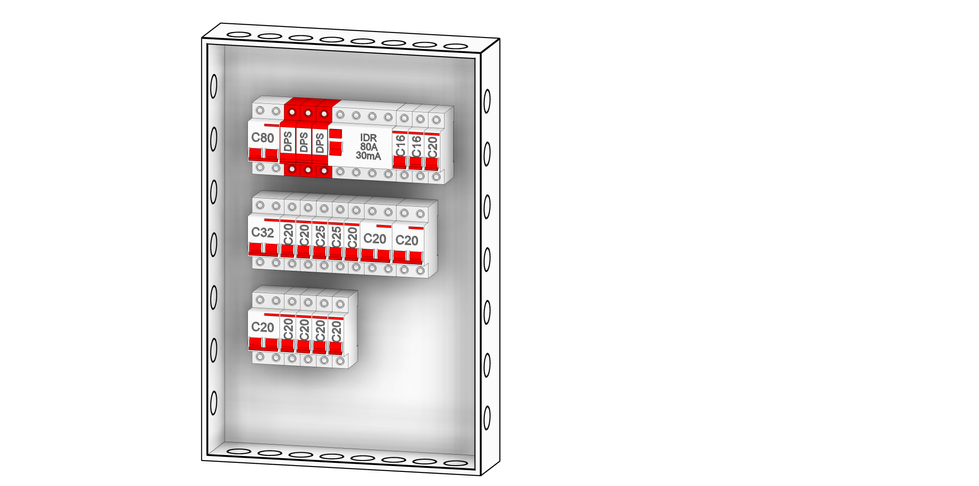 C80
DPS
DPS
DPS
IDR
80A
30mA
C16
C16
C20

C32
C20
C20
C25
C25
C20
C20
C20

C20
C20
C20
C20
C20