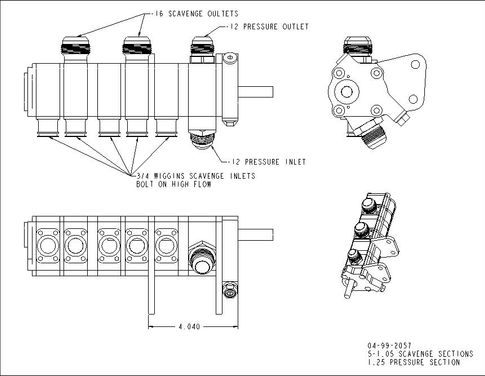 -16 SCAVENGE OULTETS

-12 PRESSURE OUTLET

-12 PRESSURE INLET

3/4 WIGGINS SCAVENGE INLETS
BOLT ON HIGH FLOW

4.040

04-99-2057
5-1.05 SCAVENGE SECTIONS
1.25 PRESSURE SECTION