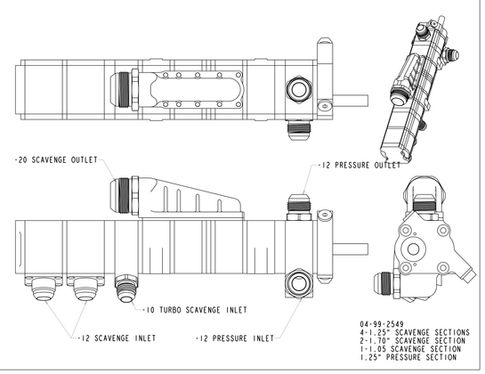 -20 SCAVENGE OUTLET

-12 PRESSURE OUTLET

-10 TURBO SCAVENGE INLET

-12 SCAVENGE INLET

-12 PRESSURE INLET

04-99-2549
4-1.25" SCAVENGE SECTIONS
2-1.70" SCAVENGE SECTION
1-1.05 SCAVENGE SECTION
1.25" PRESSURE SECTION