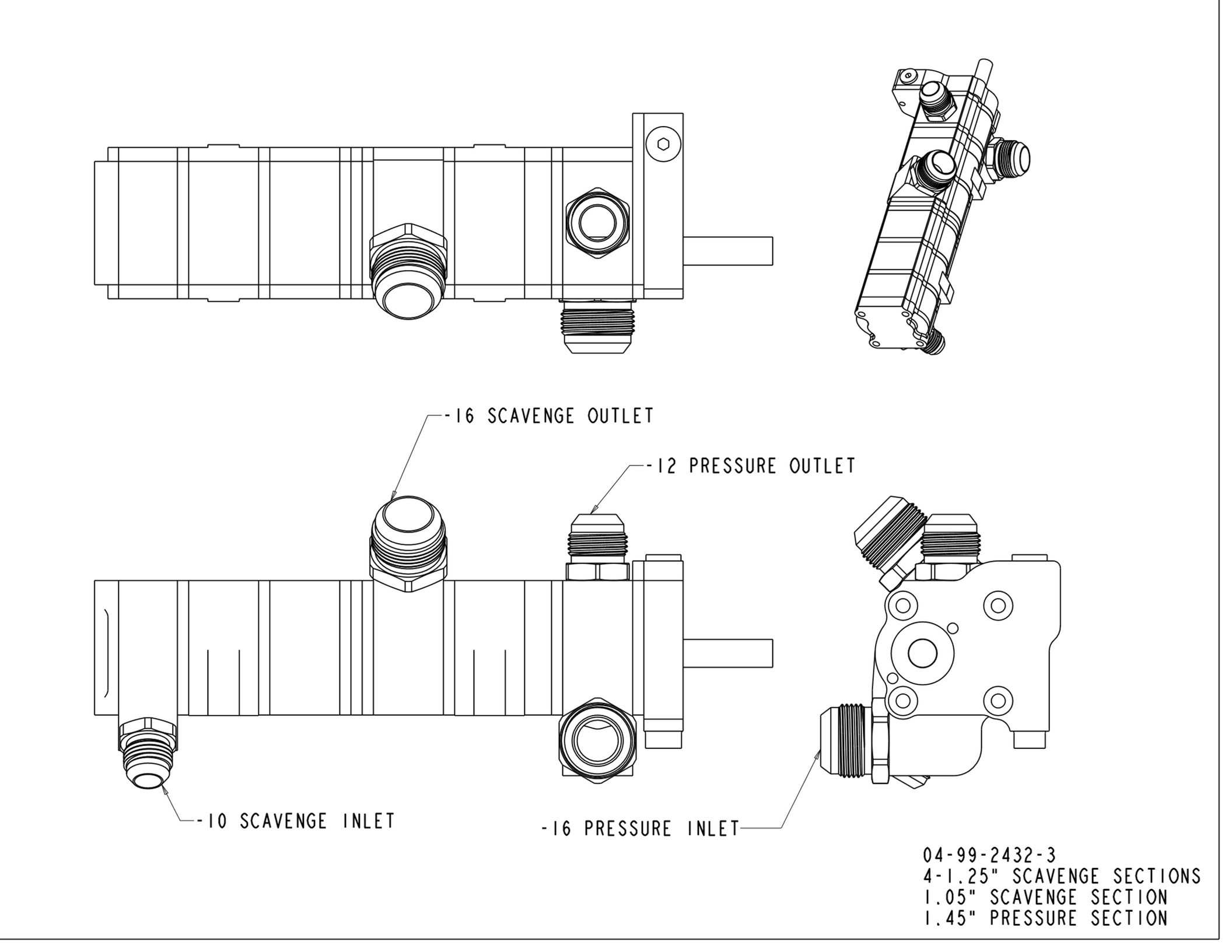 -16 SCAVENGE OUTLET

-12 PRESSURE OUTLET

-10 SCAVENGE INLET

-16 PRESSURE INLET

04-99-2432-3
4-1.25" SCAVENGE SECTIONS
1.05" SCAVENGE SECTION
1.45" PRESSURE SECTION