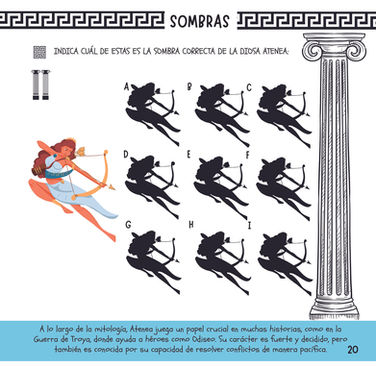 SOMBRAS

INDICA CUÁL DE ESTAS ES LA SOMBRA CORRECTA DE LA DIOSA ATENEA:

A B C

D E F

G H I

A lo largo de la mitología, Atenea juega un papel crucial en muchas historias, como en la Guerra de Troya, donde ayuda a héroes como Odiseo. Su carácter es fuerte y decidido, pero también es conocida por su capacidad de resolver conflictos de manera pacífica.

20