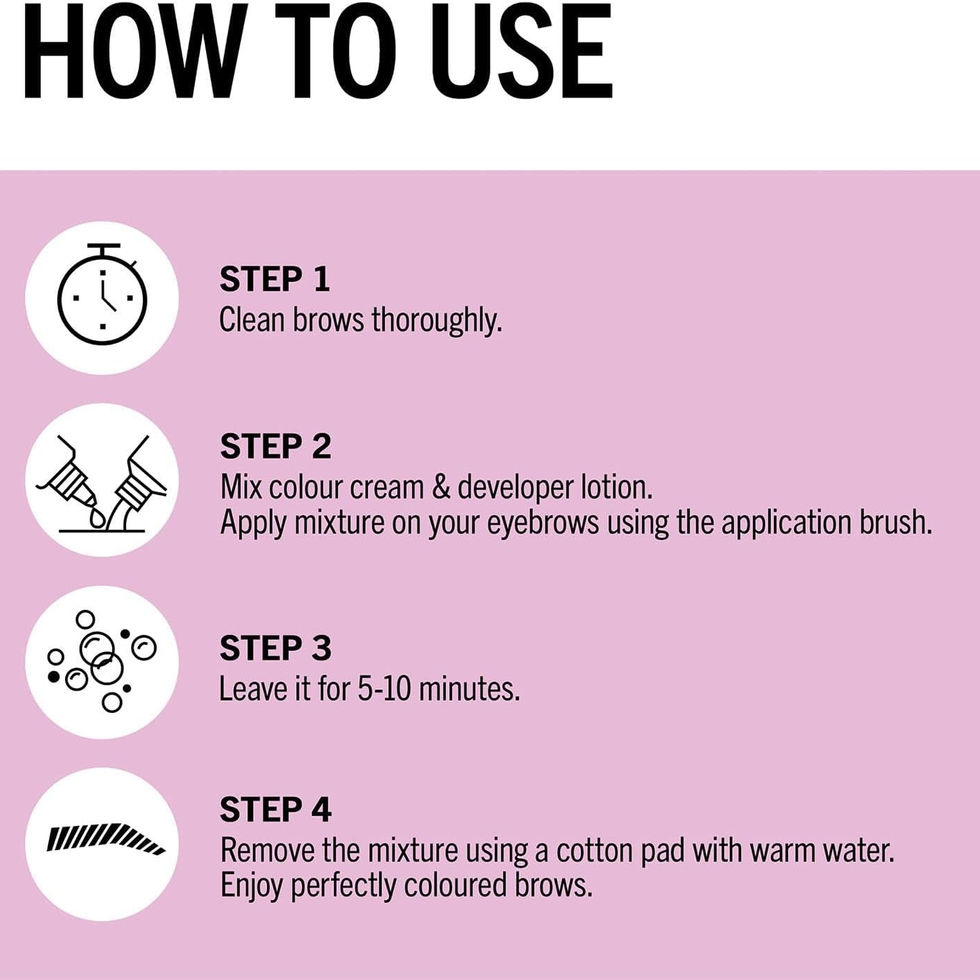 HOW TO USE

STEP 1
Clean brows thoroughly.

STEP 2
Mix colour cream & developer lotion.
Apply mixture on your eyebrows using the application brush.

STEP 3
Leave it for 5-10 minutes.

STEP 4
Remove the mixture using a cotton pad with warm water.
Enjoy perfectly coloured brows.