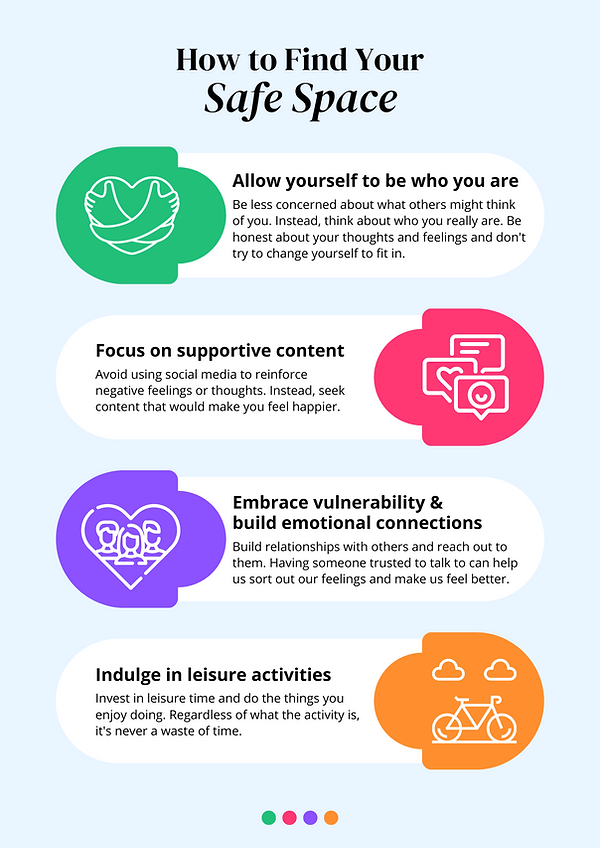 How to Find Your
Safe Space

Allow yourself to be who you are

Be less concerned about what others might think of you. Instead, think about who you really are. Be honest about your thoughts and feelings and don't try to change yourself to fit in.

Focus on supportive content

Avoid using social media to reinforce negative feelings or thoughts. Instead, seek content that would make you feel happier.

Embrace vulnerability &
build emotional connections

Build relationships with others and reach out to them. Having someone trusted to talk to can help us sort out our feelings and make us feel better.

Indulge in leisure activities

Invest in leisure time and do the things you enjoy doing. Regardless of what the activity is, it's never a waste of time.