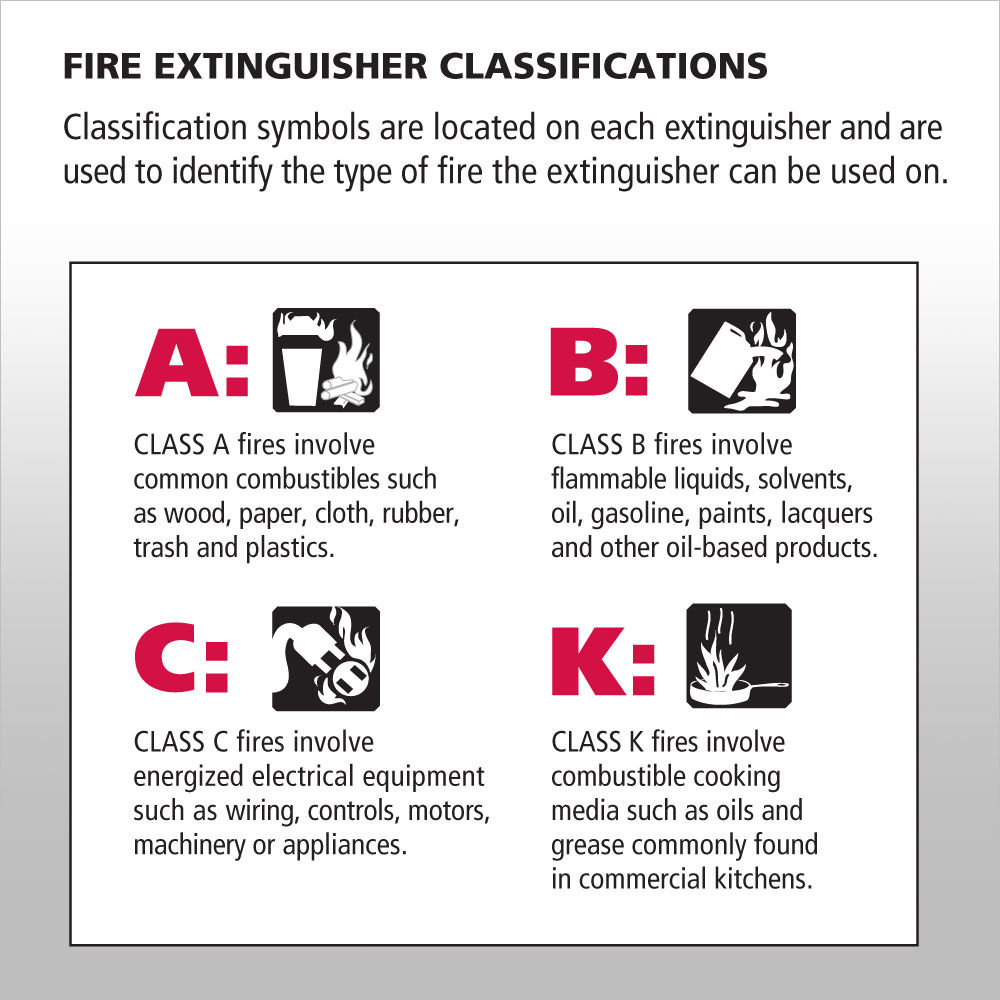 FIRE EXTINGUISHER CLASSIFICATIONS

Classification symbols are located on each extinguisher and are used to identify the type of fire the extinguisher can be used on.

A:

CLASS A fires involve common combustibles such as wood, paper, cloth, rubber, trash and plastics.

B:

CLASS B fires involve flammable liquids, solvents, oil, gasoline, paints, lacquers and other oil-based products.

C:

CLASS C fires involve energized electrical equipment such as wiring, controls, motors, machinery or appliances.

K:

CLASS K fires involve combustible cooking media such as oils and grease commonly found in commercial kitchens.