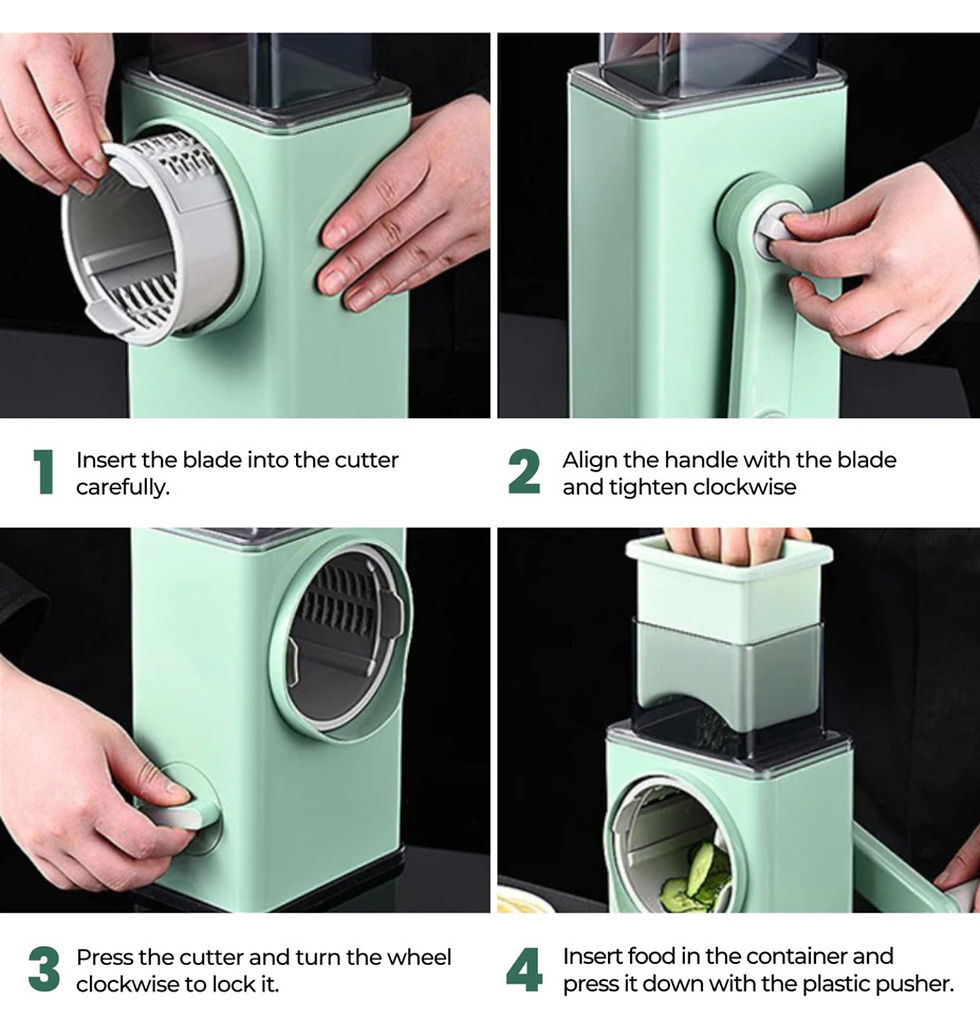 1 Insert the blade into the cutter carefully.

2 Align the handle with the blade and tighten clockwise

3 Press the cutter and turn the wheel clockwise to lock it.

4 Insert food in the container and press it down with the plastic pusher.