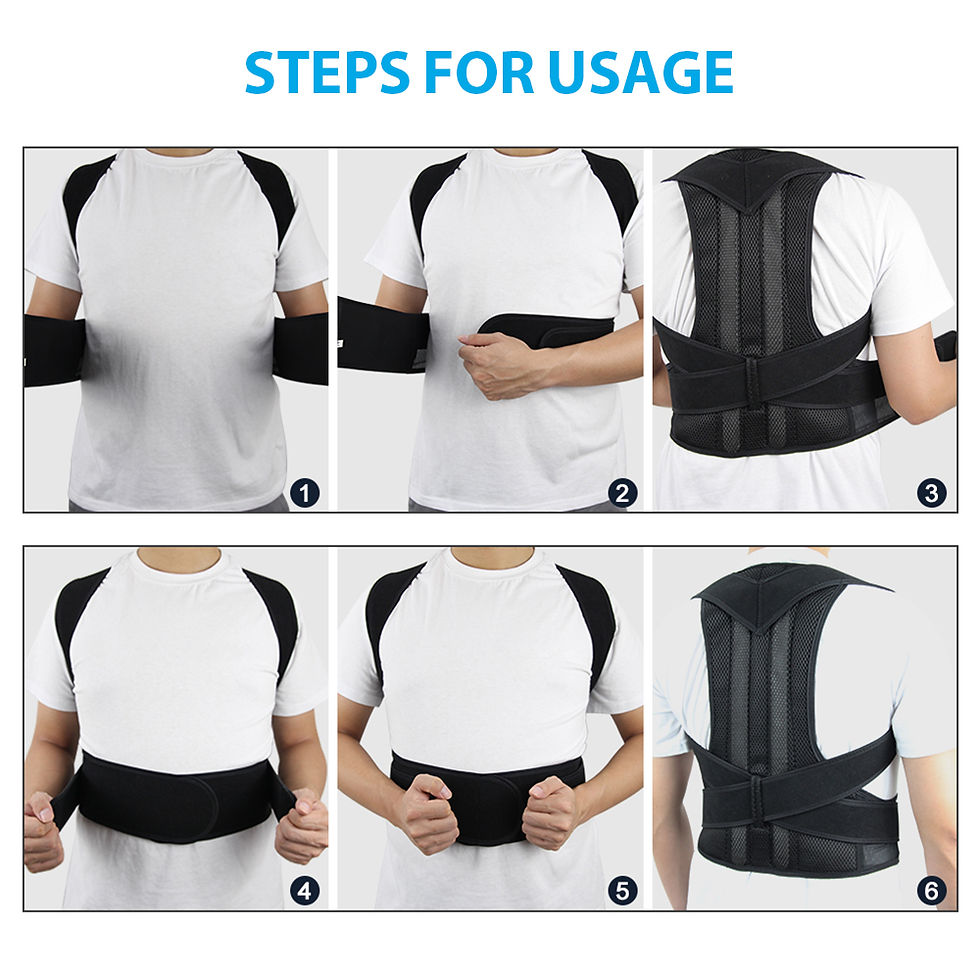 STEPS FOR USAGE

1

2

3

4

5

6