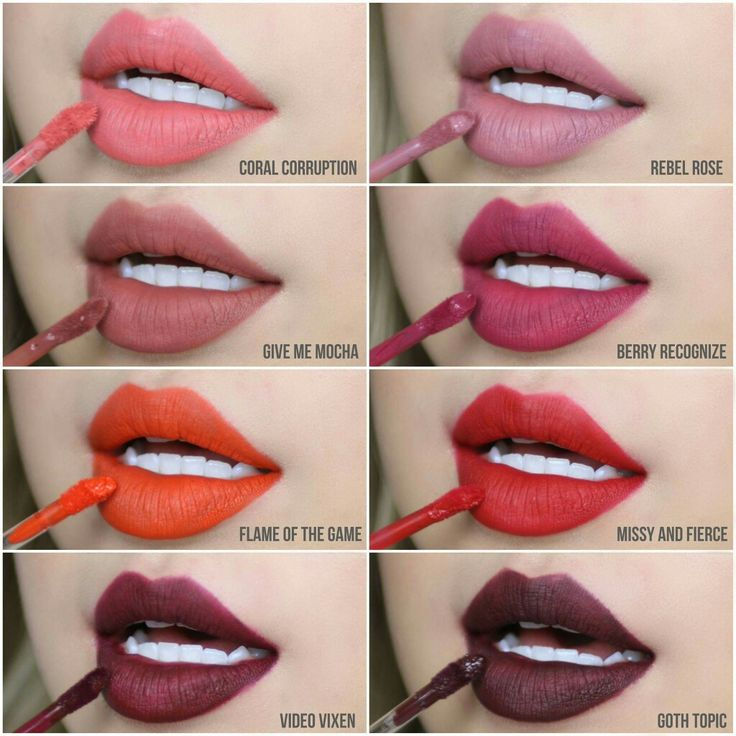 CORAL CORRUPTION

REBEL ROSE

GIVE ME MOCHA

BERRY RECOGNIZE

FLAME OF THE GAME

MISSY AND FIERCE

VIDEO VIXEN

GOTH TOPIC