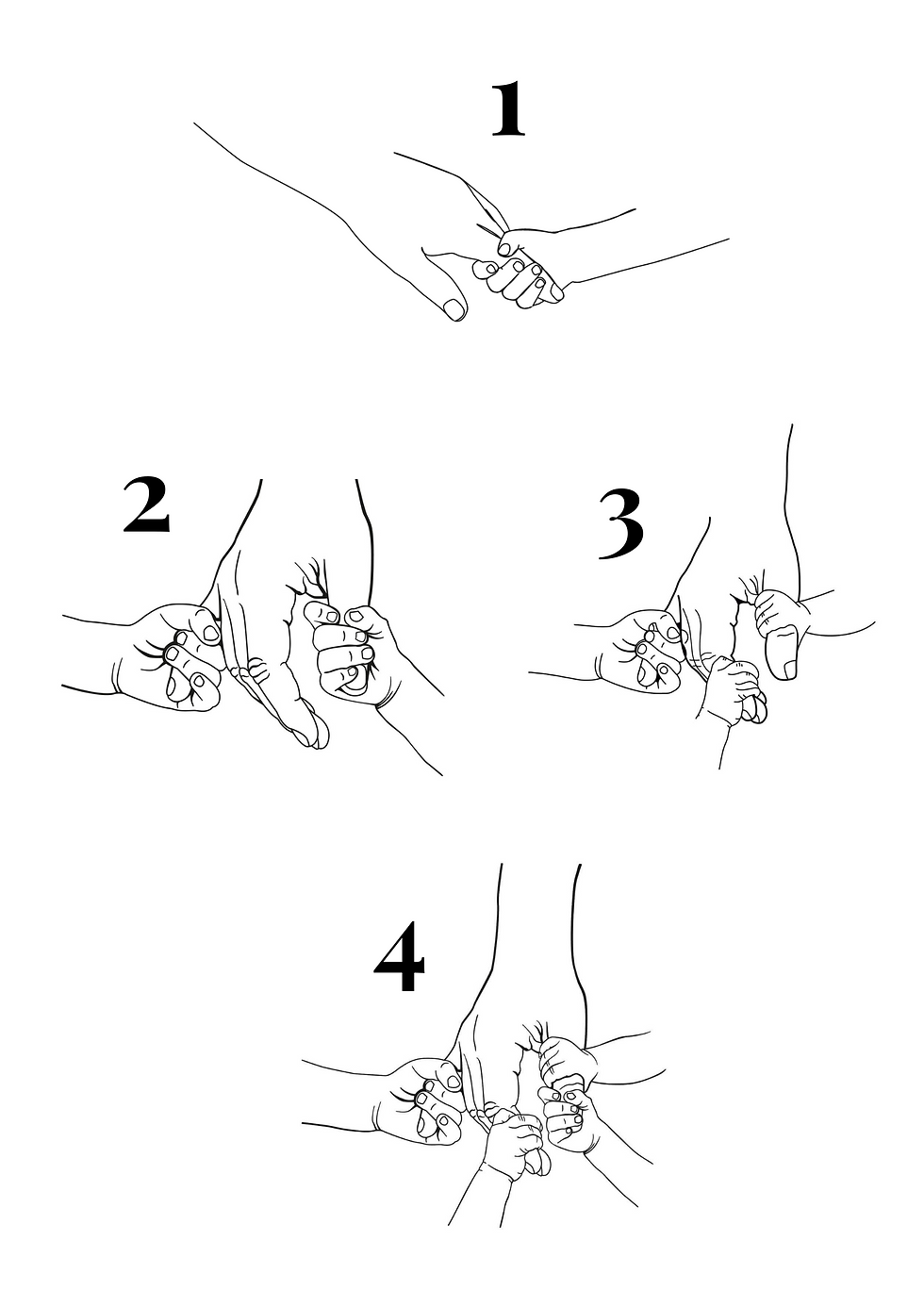 1

2

3

4