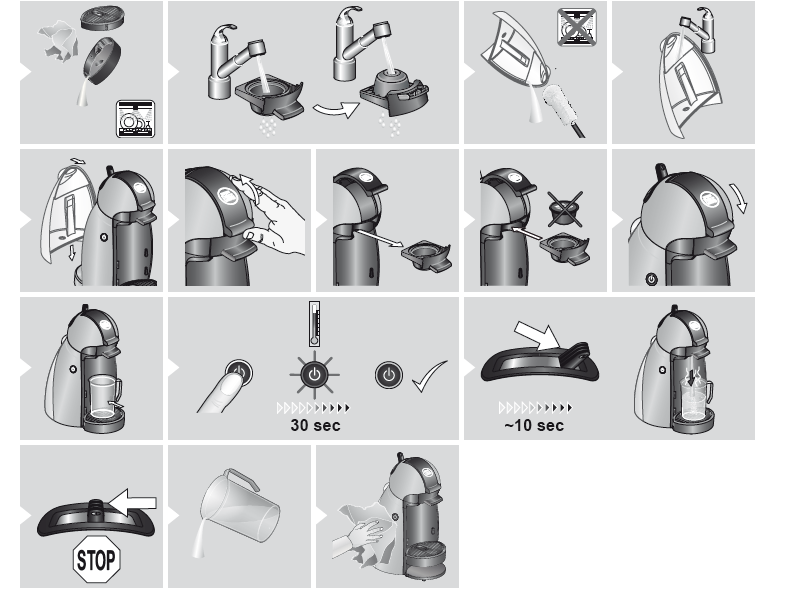 30 sec

~10 sec

STOP