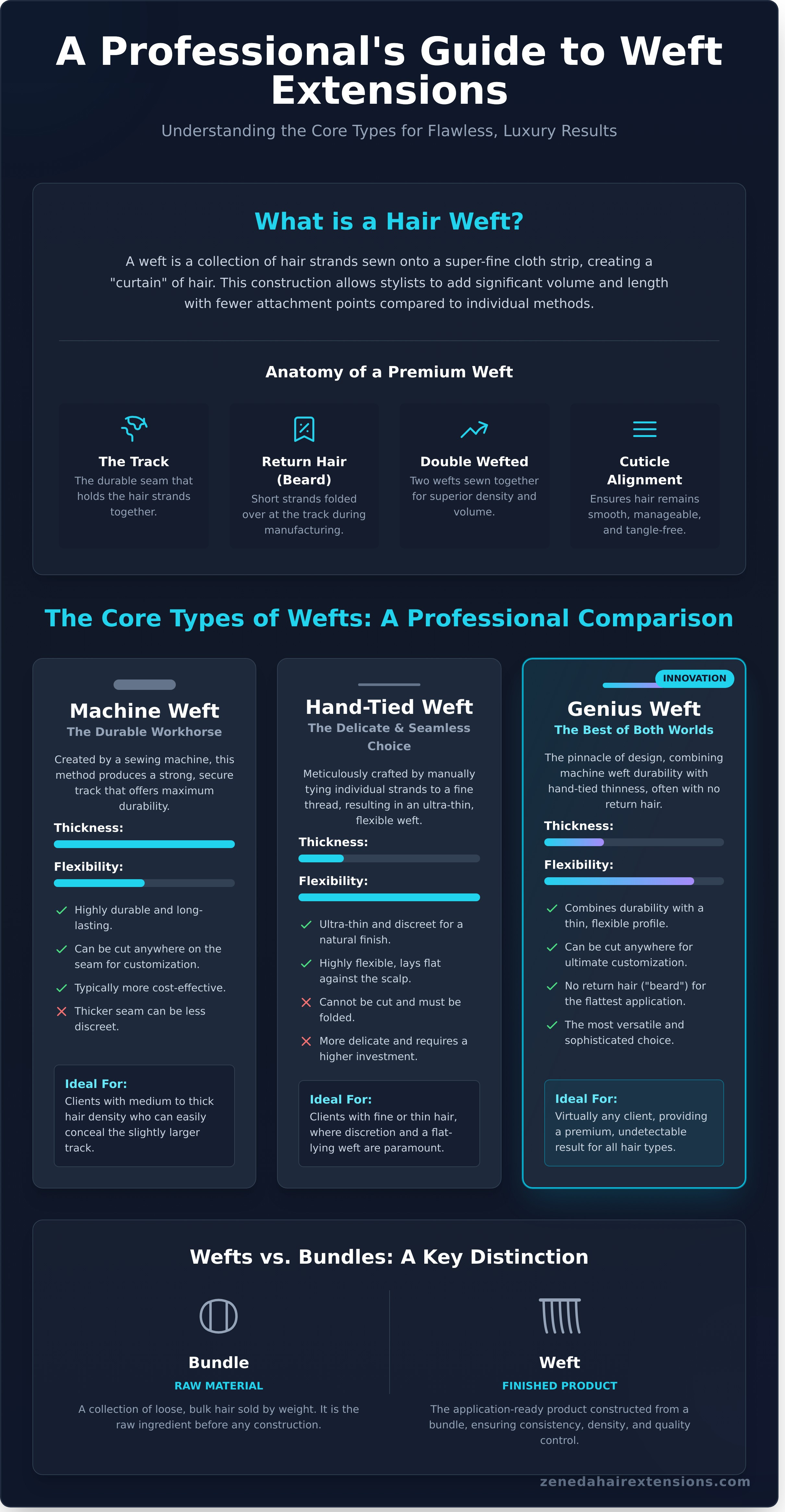 A Professional's Guide to Weft Extensions

Understanding the Core Types for Flawless, Luxury Results

What is a Hair Weft?

A weft is a collection of hair strands sewn onto a super-fine cloth strip, creating a "curtain" of hair. This construction allows stylists to add significant volume and length with fewer attachment points compared to individual methods.

Anatomy of a Premium Weft

The Track
The durable seam that holds the hair strands together.

Return Hair (Beard)
Short strands folded over at the track during manufacturing.

Double Wefted
Two wefts sewn together for superior density and volume.

Cuticle Alignment
Ensures hair remains smooth, manageable, and tangle-free.

The Core Types of Wefts: A Professional Comparison

Machine Weft
The Durable Workhorse
Created by a sewing machine, this method produces a strong, secure track that offers maximum durability.
Thickness:
Flexibility:
Highly durable and long-lasting.
Can be cut anywhere on the seam for customization.
Typically more cost-effective.
Thicker seam can be less discreet.
Ideal For:
Clients with medium to thick hair density who can easily conceal the slightly larger track.

Hand-Tied Weft
The Delicate & Seamless Choice
Meticulously crafted by manually tying individual strands to a fine thread, resulting in an ultra-thin, flexible weft.
Thickness:
Flexibility:
Ultra-thin and discreet for a natural finish.
Highly flexible, lays flat against the scalp.
Cannot be cut and must be folded.
More delicate and requires a higher investment.
Ideal For:
Clients with fine or thin hair, where discretion and a flat-lying weft are paramount.

INNOVATION
Genius Weft
The Best of Both Worlds
The pinnacle of design, combining machine weft durability with hand-tied thinness, often with no return hair.
Thickness:
Flexibility:
Combines durability with a thin, flexible profile.
Can be cut anywhere for ultimate customization.
No return hair ("beard") for the flattest application.
The most versatile and sophisticated choice.
Ideal For:
Virtually any client, providing a premium, undetectable result for all hair types.

Wefts vs. Bundles: A Key Distinction

Bundle
RAW MATERIAL
A collection of loose, bulk hair sold by weight. It is the raw ingredient before any construction.

Weft
FINISHED PRODUCT
The application-ready product constructed from a bundle, ensuring consistency, density, and quality control.

zenedahairextensions.com