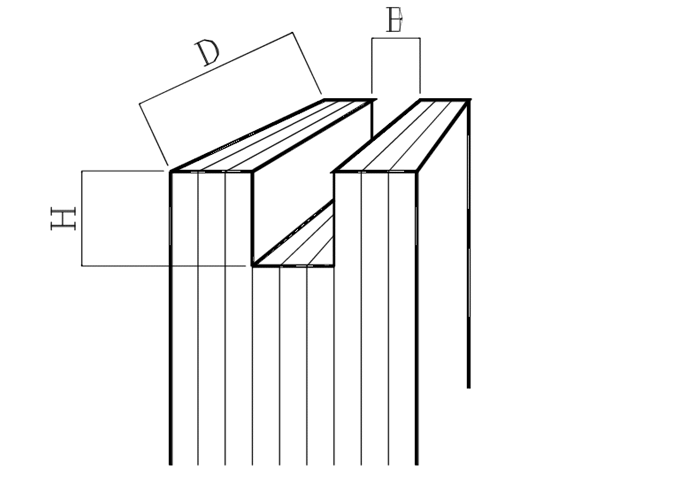 D
E
H