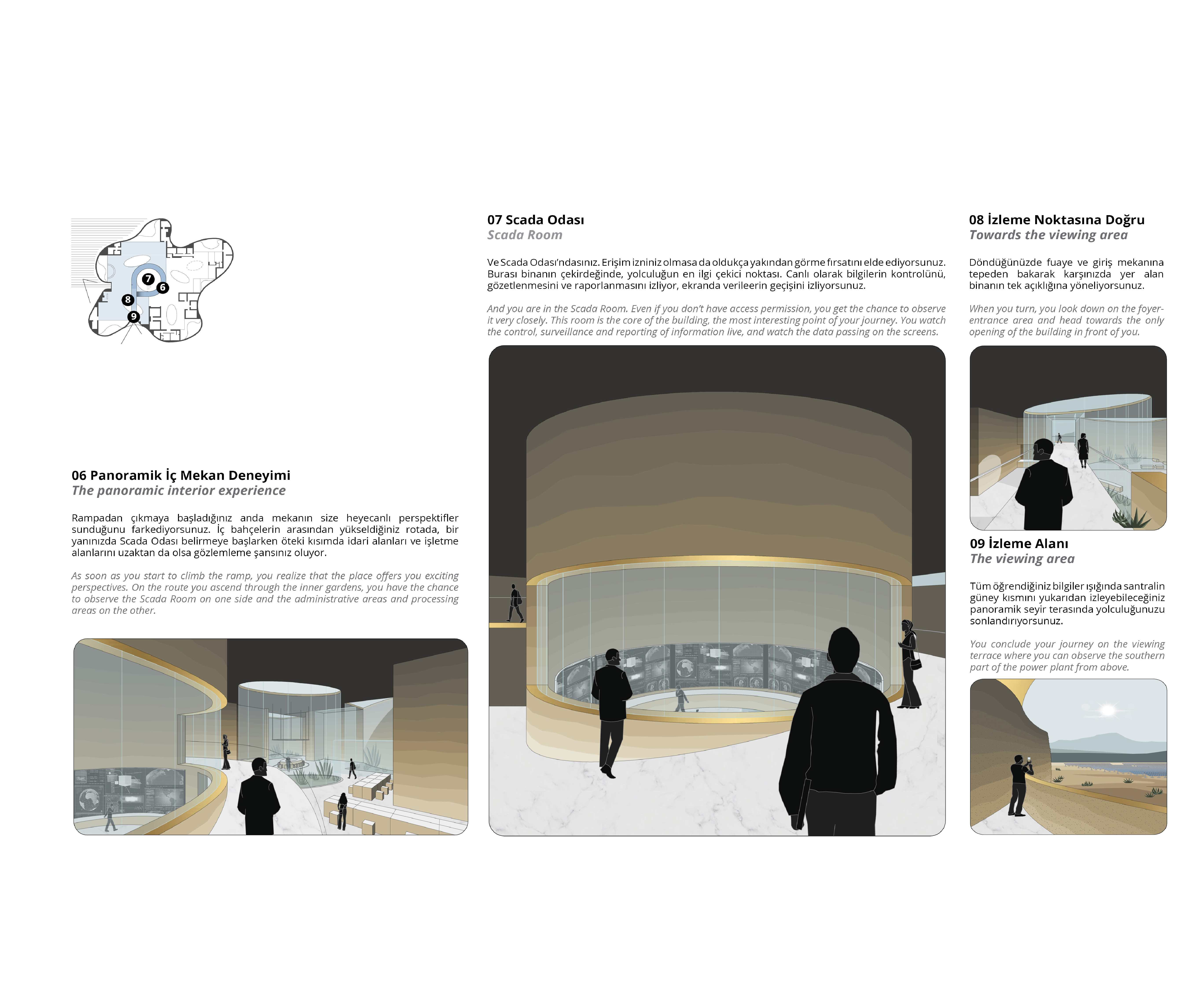 7
6
8
9

06 Panoramik İç Mekan Deneyimi
The panoramic interior experience

Rampadan çıkmaya başladığınız anda mekanın size heyecanlı perspektifler sunduğunu farkediyorsunuz. İç bahçelerin arasından yükseldiğiniz rotada, bir yanınızda Scada Odası belirmeye başlarken öteki kısımda idari alanları ve işletme alanlarını uzaktan da olsa gözlemleme şansınız oluyor.

As soon as you start to climb the ramp, you realize that the place offers you exciting perspectives. On the route you ascend through the inner gardens, you have the chance to observe the Scada Room on one side and the administrative areas and processing areas on the other.

07 Scada Odası
Scada Room

Ve Scada Odası'ndasınız. Erişim izniniz olmasa da oldukça yakından görme fırsatını elde ediyorsunuz. Burası binanın çekirdeğinde, yolculuğun en ilgi çekici noktası. Canlı olarak bilgilerin kontrolünü, gözetlenmesini ve raporlanmasını izliyor, ekranda verileerin geçişini izliyorsunuz.

And you are in the Scada Room. Even if you don't have access permission, you get the chance to observe it very closely. This room is the core of the building, the most interesting point of your journey. You watch the control, surveillance and reporting of information live, and watch the data passing on the screens.

08 İzleme Noktasına Doğru
Towards the viewing area

Döndüğünüzde fuaye ve giriş mekanına tepeden bakarak karşınızda yer alan binanın tek açıklığına yöneliyorsunuz.

When you turn, you look down on the foyer-entrance area and head towards the only opening of the building in front of you.

09 İzleme Alanı
The viewing area

Tüm öğrendiğiniz bilgiler ışığında santralin güney kısmını yukarıdan izleyebileceğiniz panoramik seyir terasında yolculuğunuzu sonlandırıyorsunuz.

You conclude your journey on the viewing terrace where you can observe the southern part of the power plant from above.