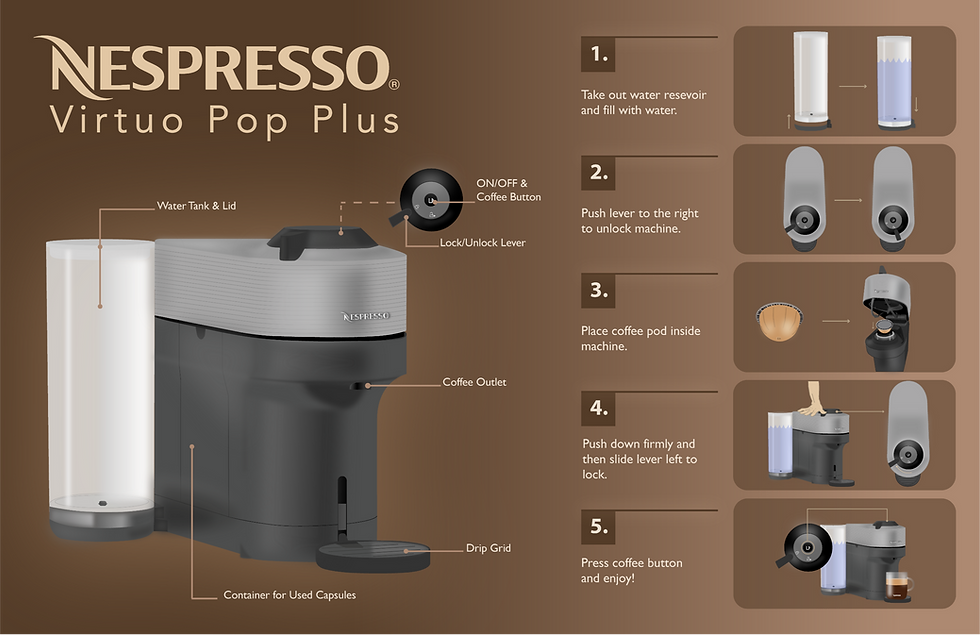 NESPRESSO®
Virtuo Pop Plus

Water Tank & Lid

ON/OFF & Coffee Button

Lock/Unlock Lever

NESPRESSO

Coffee Outlet

Drip Grid

Container for Used Capsules

1.
Take out water resevoir and fill with water.

2.
Push lever to the right to unlock machine.

3.
Place coffee pod inside machine.

4.
Push down firmly and then slide lever left to lock.

5.
Press coffee button and enjoy!