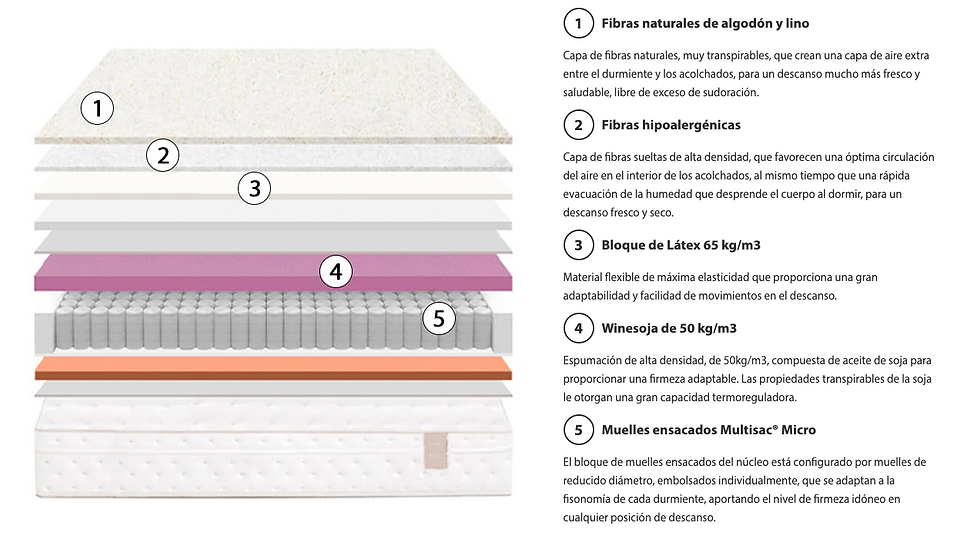 1

2

3

4

5

1 Fibras naturales de algodón y lino

Capa de fibras naturales, muy transpirables, que crean una capa de aire extra entre el durmiente y los acolchados, para un descanso mucho más fresco y saludable, libre de exceso de sudoración.

2 Fibras hipoalergénicas

Capa de fibras sueltas de alta densidad, que favorecen una óptima circulación del aire en el interior de los acolchados, al mismo tiempo que una rápida evacuación de la humedad que desprende el cuerpo al dormir, para un descanso fresco y seco.

3 Bloque de Látex 65 kg/m3

Material flexible de máxima elasticidad que proporciona una gran adaptabilidad y facilidad de movimientos en el descanso.

4 Winesoja de 50 kg/m3

Espumación de alta densidad, de 50kg/m3, compuesta de aceite de soja para proporcionar una firmeza adaptable. Las propiedades transpirables de la soja le otorgan una gran capacidad termoreguladora.

5 Muelles ensacados Multisac® Micro

El bloque de muelles ensacados del núcleo está configurado por muelles de reducido diámetro, embolsados individualmente, que se adaptan a la fisonomía de cada durmiente, aportando el nivel de firmeza idóneo en cualquier posición de descanso.