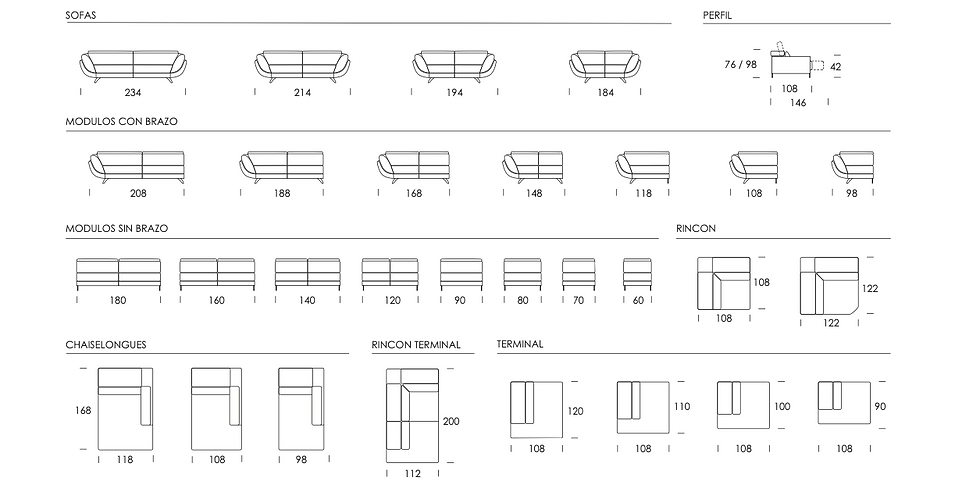 SOFAS

234
214
194
184

PERFIL

76 / 98
42
108
146

MODULOS CON BRAZO

208
188
168
148
118
108
98

MODULOS SIN BRAZO

180
160
140
120
90
80
70
60

RINCON

108
108
122
122

CHAISELONGUES

168
118
108
98

RINCON TERMINAL

200
112

TERMINAL

120
108
110
108
100
108
90
108