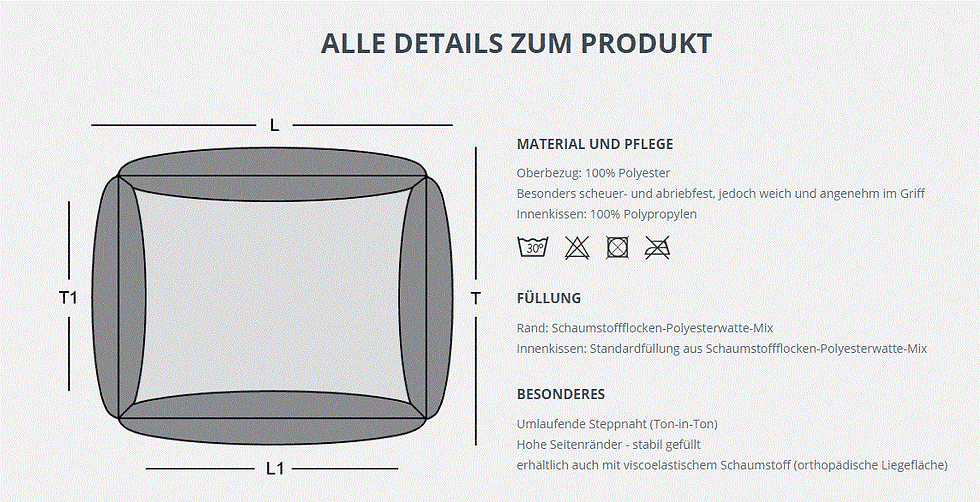 ALLE DETAILS ZUM PRODUKT

L

T1

T

L1

MATERIAL UND PFLEGE

Oberbezug: 100% Polyester
Besonders scheuer- und abriebfest, jedoch weich und angenehm im Griff
Innenkissen: 100% Polypropylen

30°

FÜLLUNG

Rand: Schaumstoffflocken-Polyesterwatte-Mix
Innenkissen: Standardfüllung aus Schaumstoffflocken-Polyesterwatte-Mix

BESONDERES

Umlaufende Steppnaht (Ton-in-Ton)
Hohe Seitenränder - stabil gefüllt
erhältlich auch mit viscoelastischem Schaumstoff (orthopädische Liegefläche)