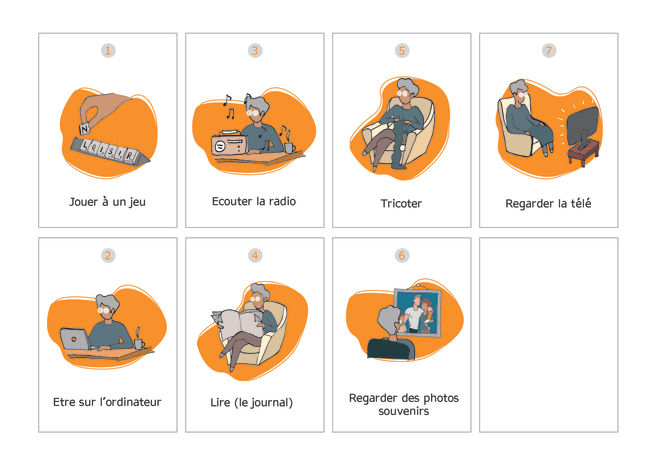 1

N

LOISIR

Jouer à un jeu

3

Ecouter la radio

5

Tricoter

7

Regarder la télé

2

Etre sur l'ordinateur

4

Lire (le journal)

6

Regarder des photos souvenirs