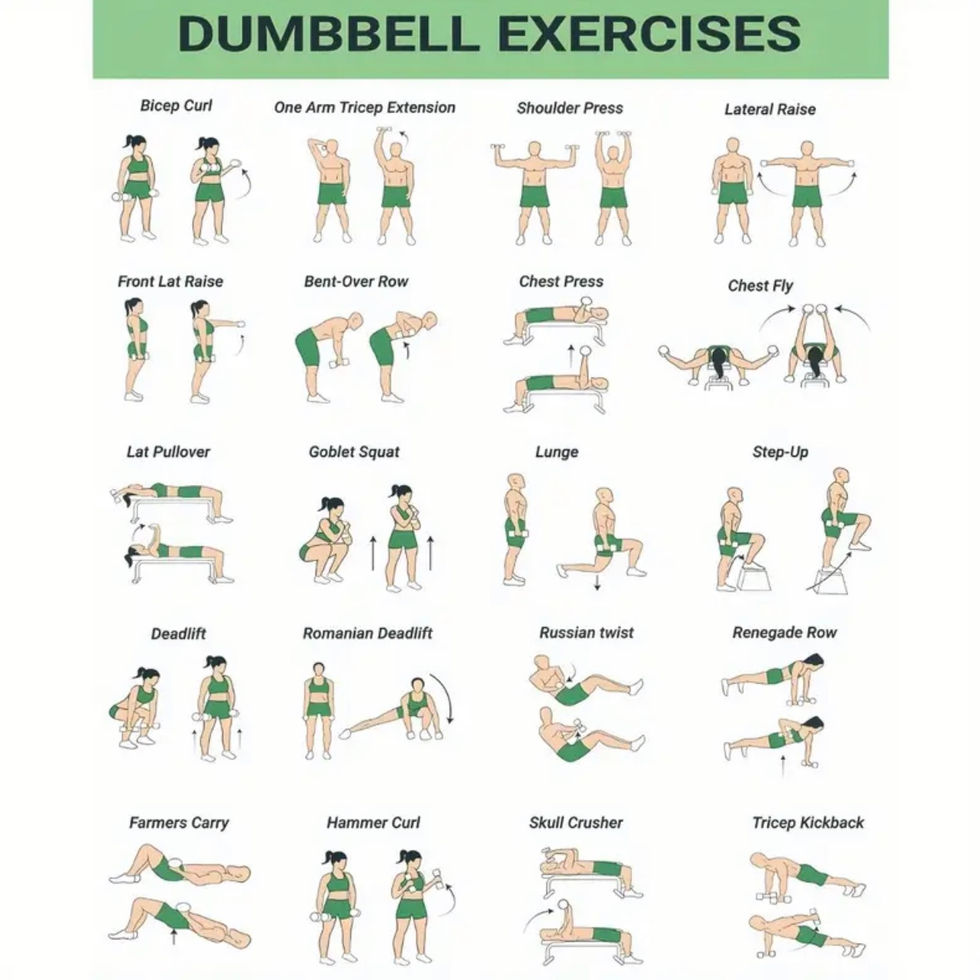 DUMBBELL EXERCISES

Bicep Curl

One Arm Tricep Extension

Shoulder Press

Lateral Raise

Front Lat Raise

Bent-Over Row

Chest Press

Chest Fly

Lat Pullover

Goblet Squat

Lunge

Step-Up

Deadlift

Romanian Deadlift

Russian twist

Renegade Row

Farmers Carry

Hammer Curl

Skull Crusher

Tricep Kickback