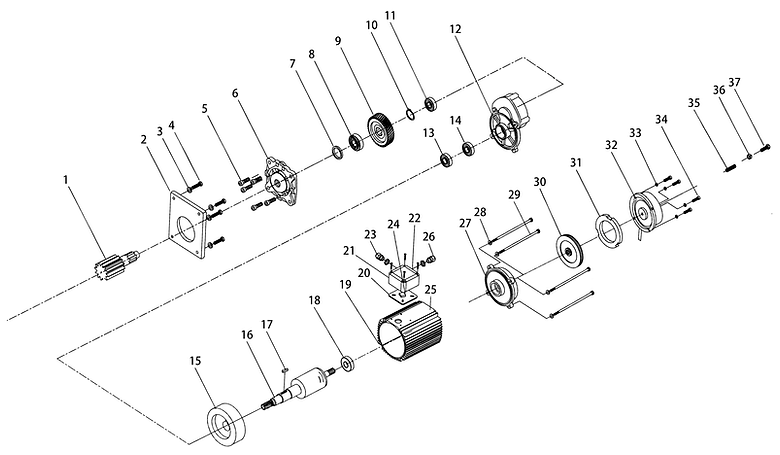 1
2
3
4
5
6
7
8
9
10
11
12
13
14
15
16
17
18
19
20
21
22
23
24
25
26
27
28
29
30
31
32
33
34
35
36
37