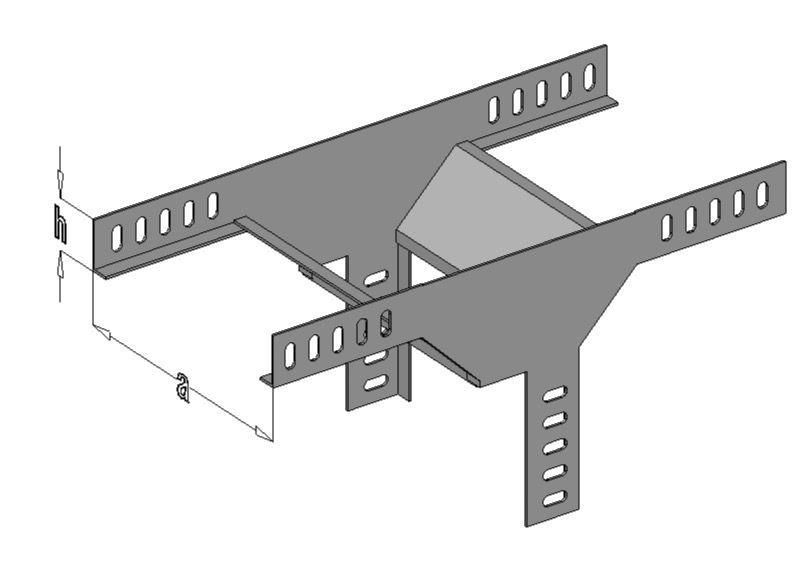 h
a