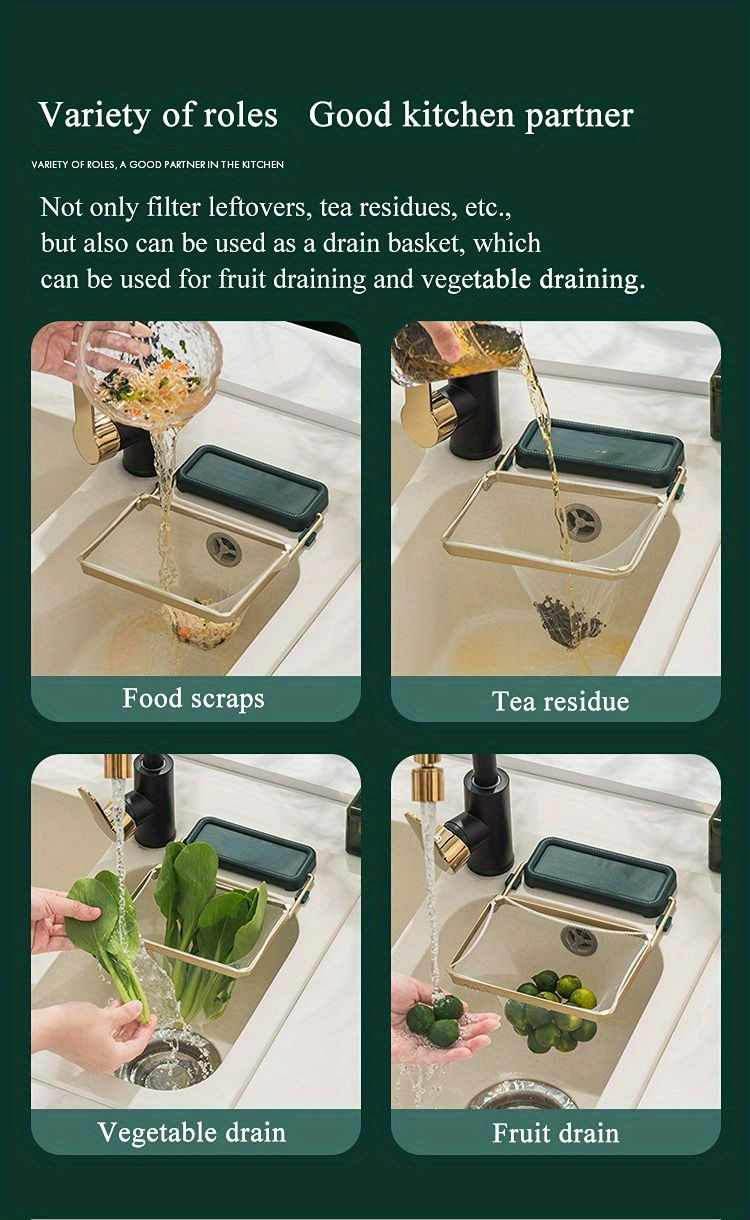 Variety of roles Good kitchen partner

VARIETY OF ROLES, A GOOD PARTNER IN THE KITCHEN

Not only filter leftovers, tea residues, etc., but also can be used as a drain basket, which can be used for fruit draining and vegetable draining.

Food scraps

Tea residue

Vegetable drain

Fruit drain