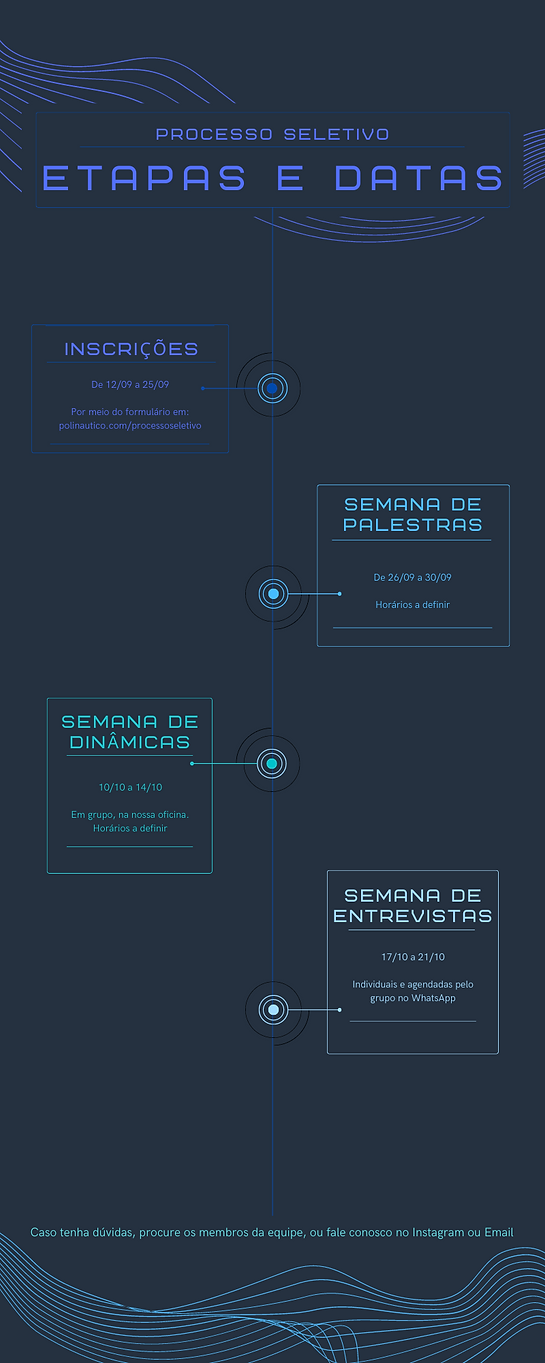 PROCESSO SELETIVO

ETAPAS E DATAS

INSCRIÇÕES

De 12/09 a 25/09

Por meio do formulário em: polinautico.com/processoseletivo

SEMANA DE PALESTRAS

De 26/09 a 30/09

Horários a definir

SEMANA DE DINÂMICAS

10/10 a 14/10

Em grupo, na nossa oficina. Horários a definir

SEMANA DE ENTREVISTAS

17/10 a 21/10

Individuais e agendadas pelo grupo no WhatsApp

Caso tenha dúvidas, procure os membros da equipe, ou fale conosco no Instagram ou Email