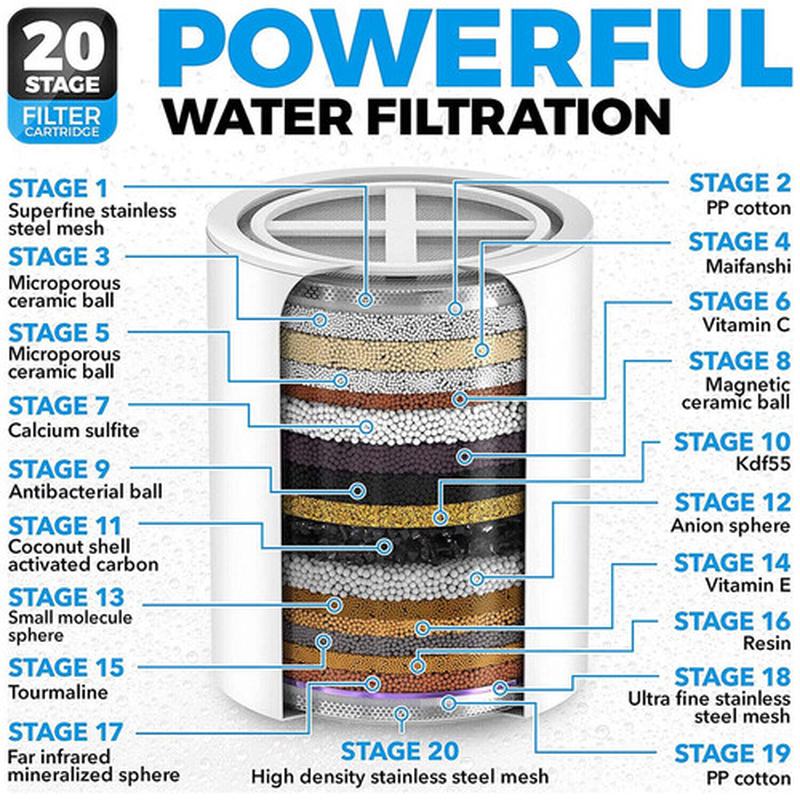 20 STAGE FILTER CARTRIDGE

POWERFUL WATER FILTRATION

STAGE 1
Superfine stainless steel mesh

STAGE 3
Microporous ceramic ball

STAGE 5
Microporous ceramic ball

STAGE 7
Calcium sulfite

STAGE 9
Antibacterial ball

STAGE 11
Coconut shell activated carbon

STAGE 13
Small molecule sphere

STAGE 15
Tourmaline

STAGE 17
Far infrared mineralized sphere

STAGE 2
PP cotton

STAGE 4
Maifanshi

STAGE 6
Vitamin C

STAGE 8
Magnetic ceramic ball

STAGE 10
Kdf55

STAGE 12
Anion sphere

STAGE 14
Vitamin E

STAGE 16
Resin

STAGE 18
Ultra fine stainless steel mesh

STAGE 19
PP cotton

STAGE 20
High density stainless steel mesh