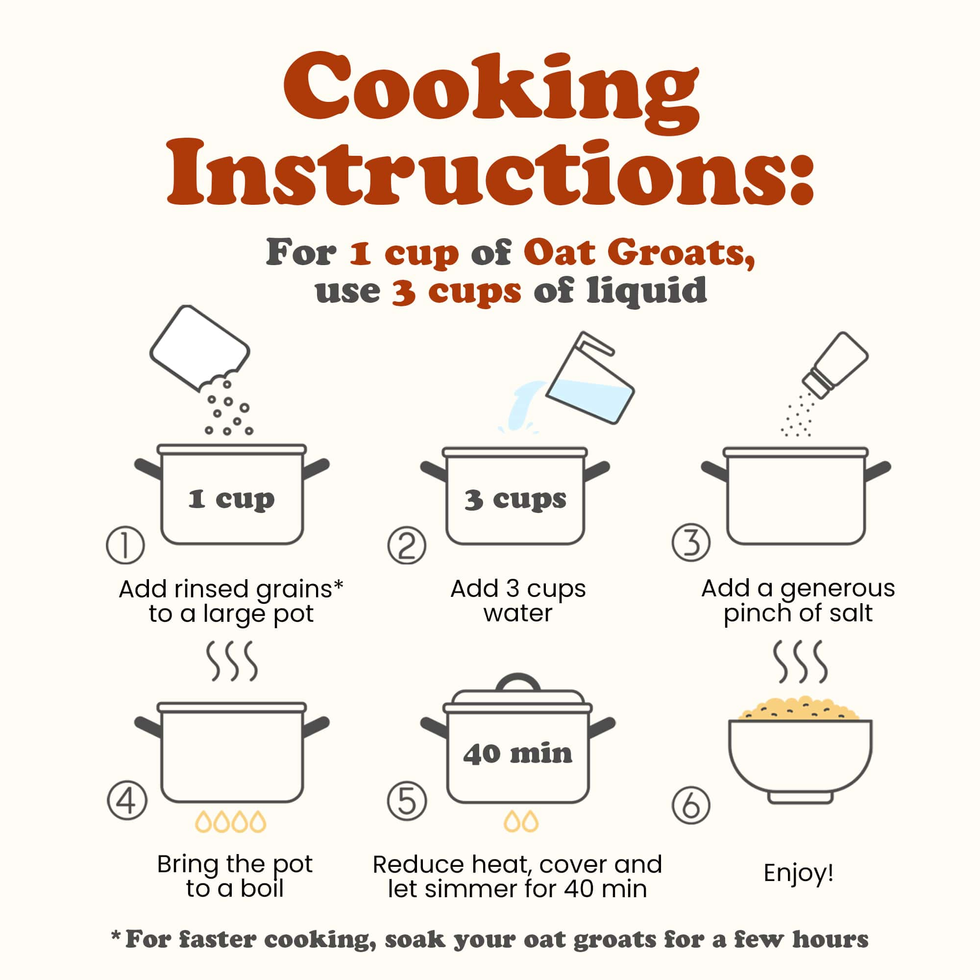 Cooking Instructions:

For 1 cup of Oat Groats, use 3 cups of liquid

1 cup

① Add rinsed grains* to a large pot

3 cups

② Add 3 cups water

③ Add a generous pinch of salt

④ Bring the pot to a boil

40 min

⑤ Reduce heat, cover and let simmer for 40 min

⑥ Enjoy!

* For faster cooking, soak your oat groats for a few hours