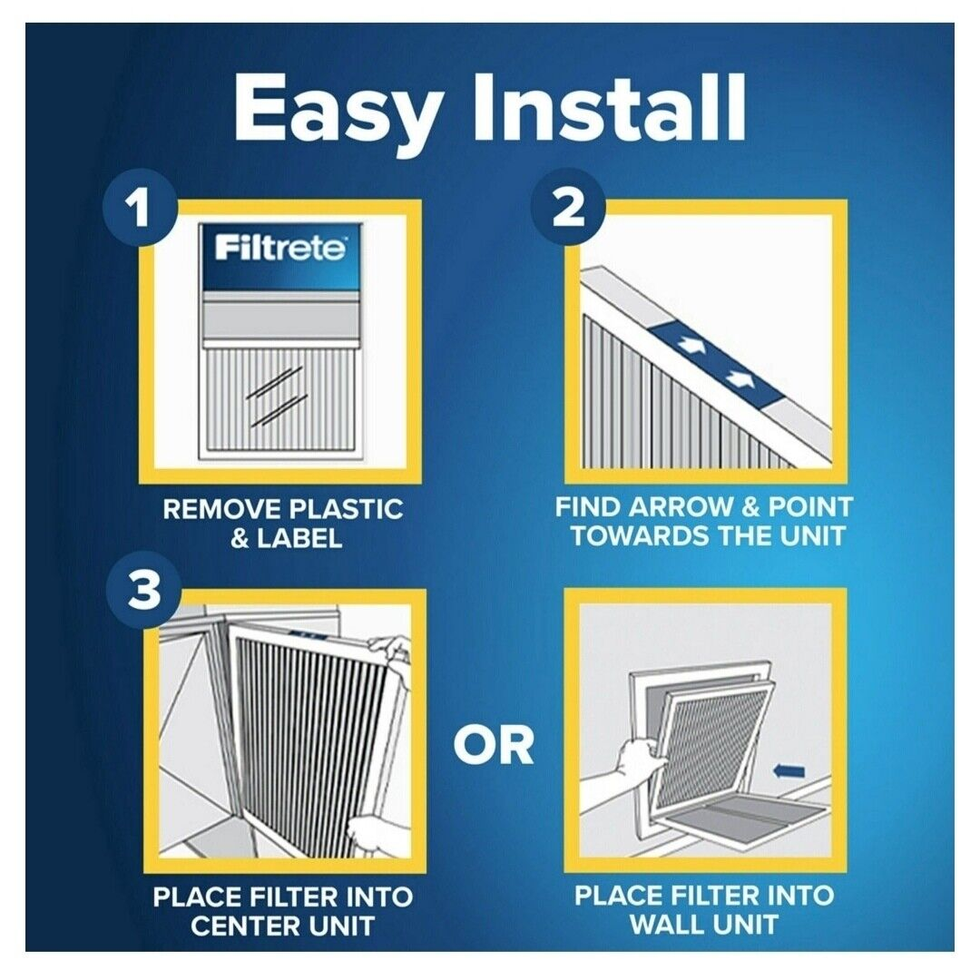 Easy Install

1

Filtrete

REMOVE PLASTIC & LABEL

2

FIND ARROW & POINT TOWARDS THE UNIT

3

PLACE FILTER INTO CENTER UNIT

OR

PLACE FILTER INTO WALL UNIT