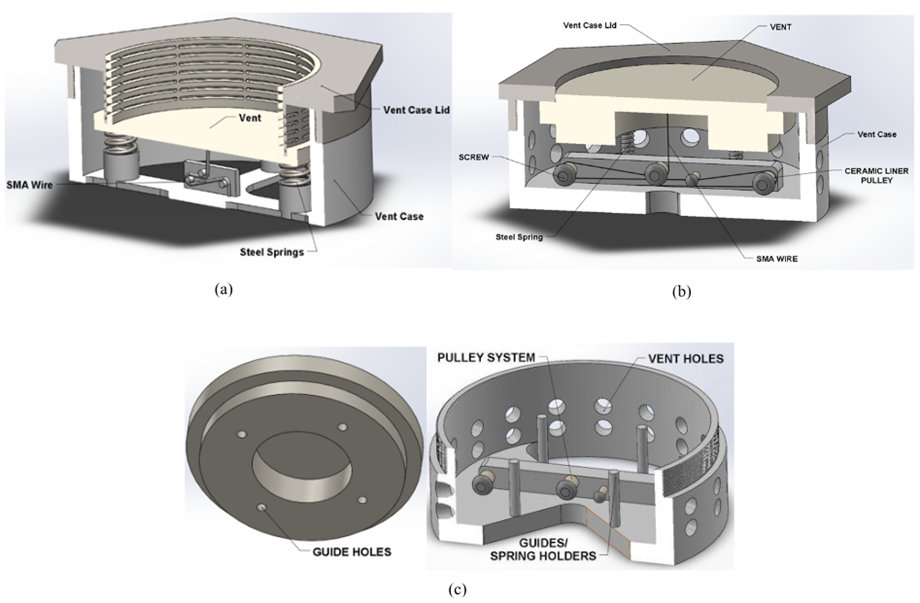 Vent
Vent Case Lid
SMA Wire
Vent Case
Steel Springs

(a)

Vent Case Lid
VENT
Vent Case
SCREW
CERAMIC LINER PULLEY
Steel Spring
SMA WIRE

(b)

PULLEY SYSTEM
VENT HOLES
GUIDE HOLES
GUIDES/ SPRING HOLDERS

(c)