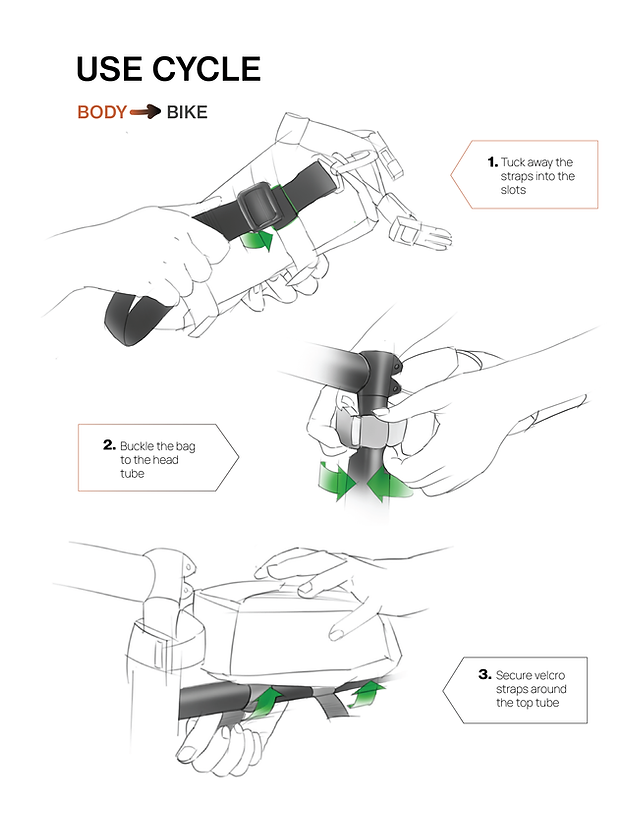 USE CYCLE

BODY BIKE

1. Tuck away the straps into the slots

2. Buckle the bag to the head tube

3. Secure velcro straps around the top tube