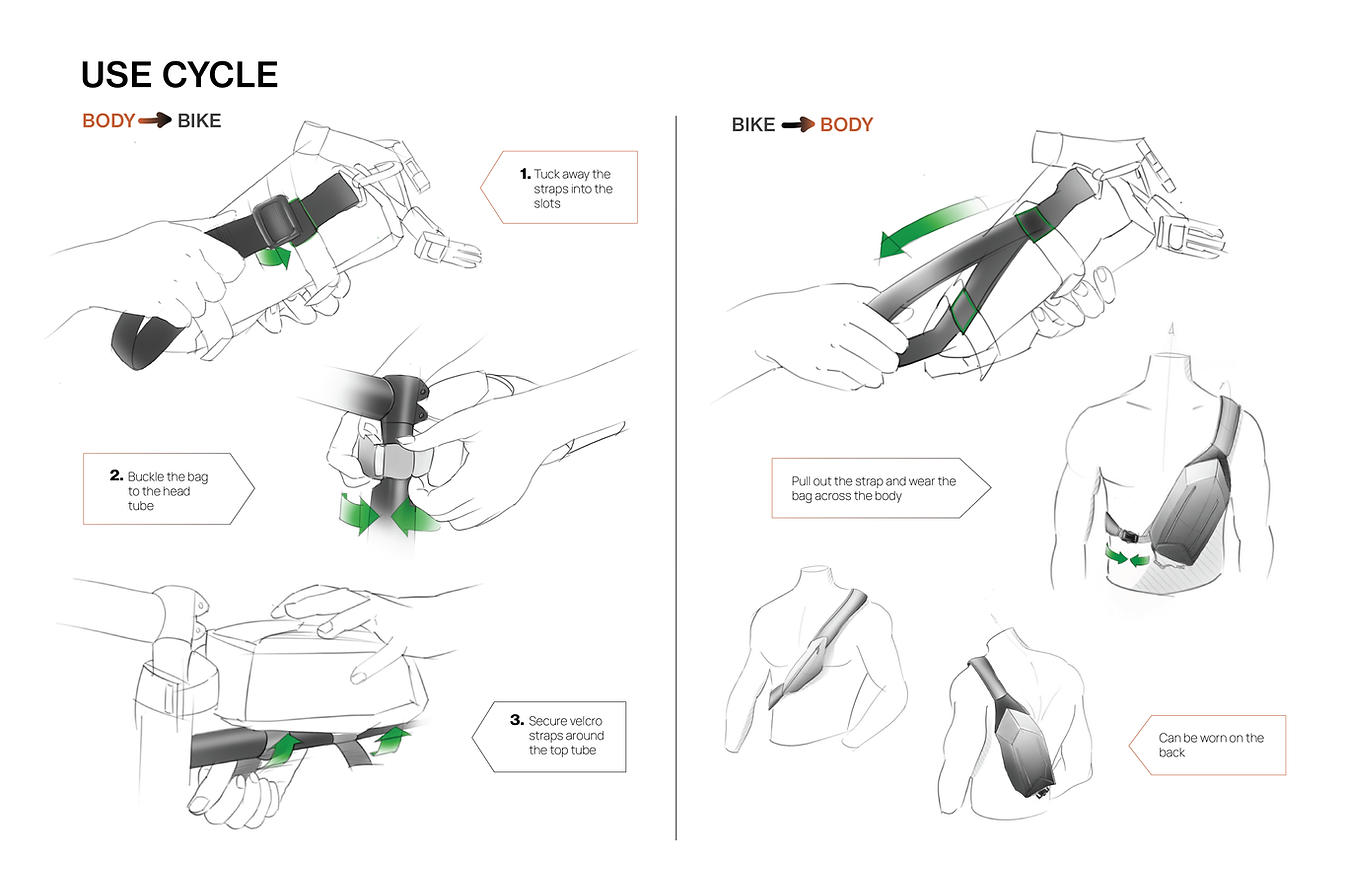 USE CYCLE

BODY BIKE

1. Tuck away the straps into the slots

2. Buckle the bag to the head tube

3. Secure velcro straps around the top tube

BIKE BODY

Pull out the strap and wear the bag across the body

Can be worn on the back