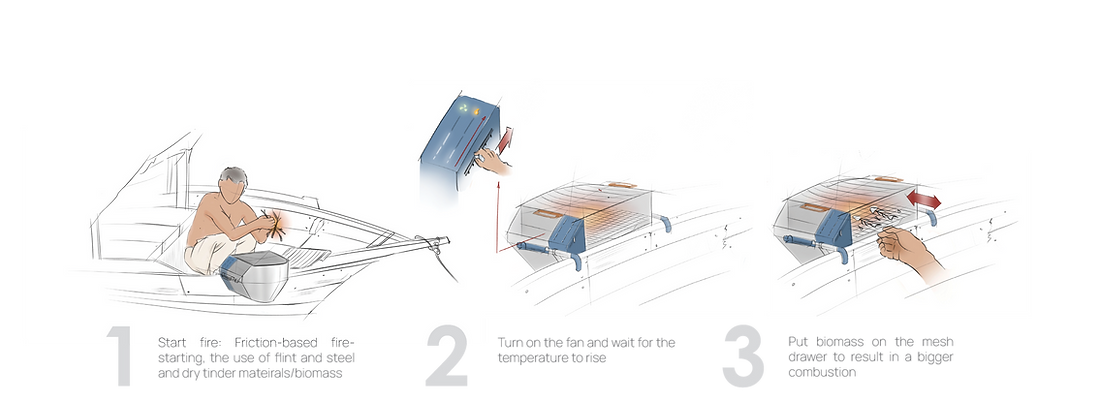 1

Start fire: Friction-based fire-starting, the use of flint and steel and dry tinder mateirals/biomass

2

Turn on the fan and wait for the temperature to rise

3

Put biomass on the mesh drawer to result in a bigger combustion