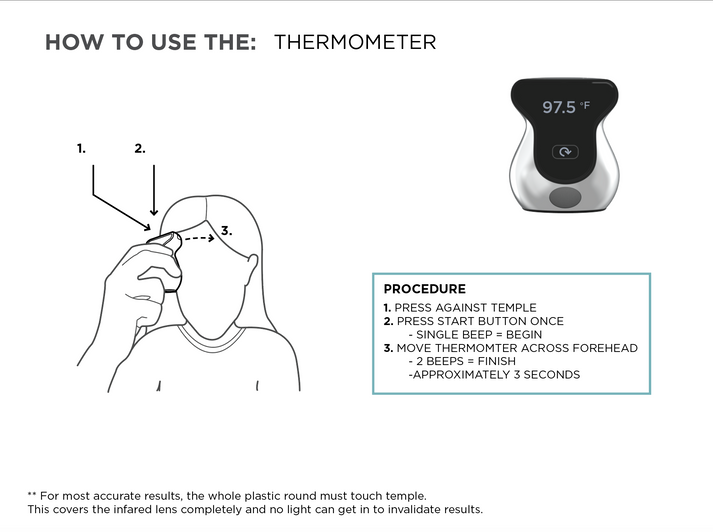 HOW TO USE THE: THERMOMETER

97.5 °F

1.
2.
3.

PROCEDURE
1. PRESS AGAINST TEMPLE
2. PRESS START BUTTON ONCE
- SINGLE BEEP = BEGIN
3. MOVE THERMOMTER ACROSS FOREHEAD
- 2 BEEPS = FINISH
-APPROXIMATELY 3 SECONDS

** For most accurate results, the whole plastic round must touch temple.
This covers the infared lens completely and no light can get in to invalidate results.