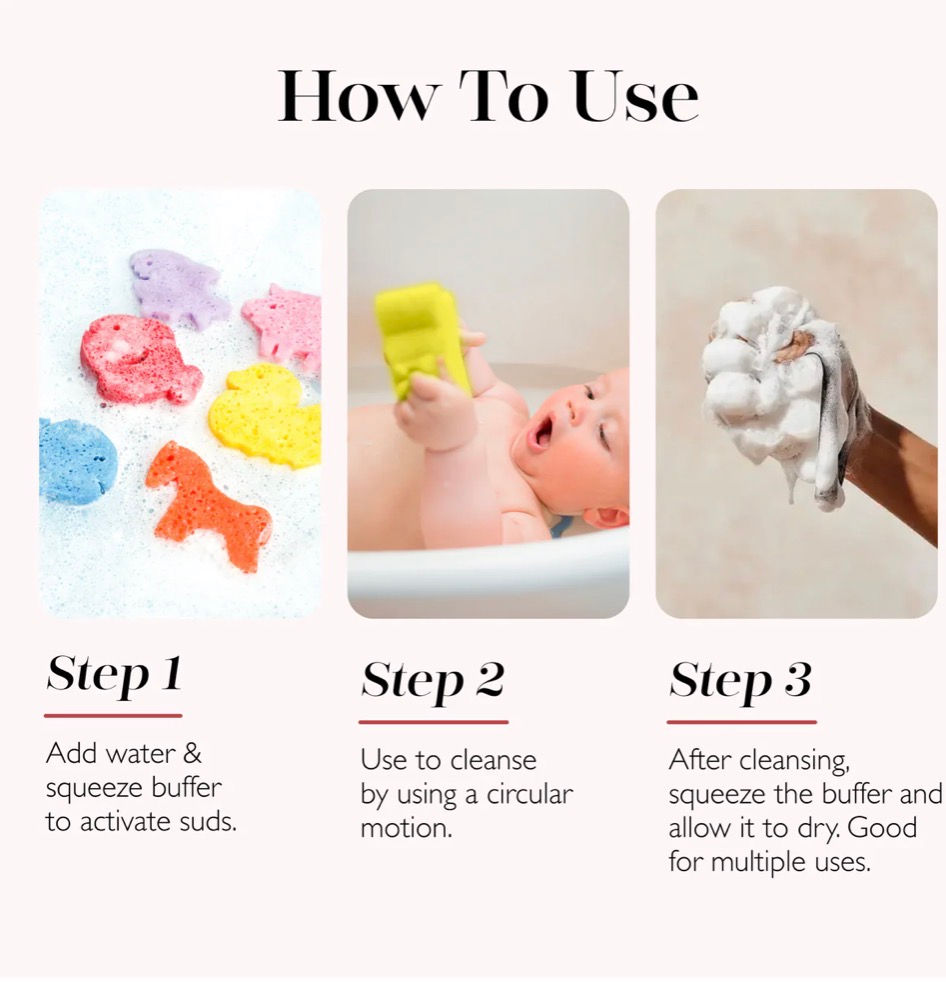 How To Use

Step 1

Add water & squeeze buffer to activate suds.

Step 2

Use to cleanse by using a circular motion.

Step 3

After cleansing, squeeze the buffer and allow it to dry. Good for multiple uses.