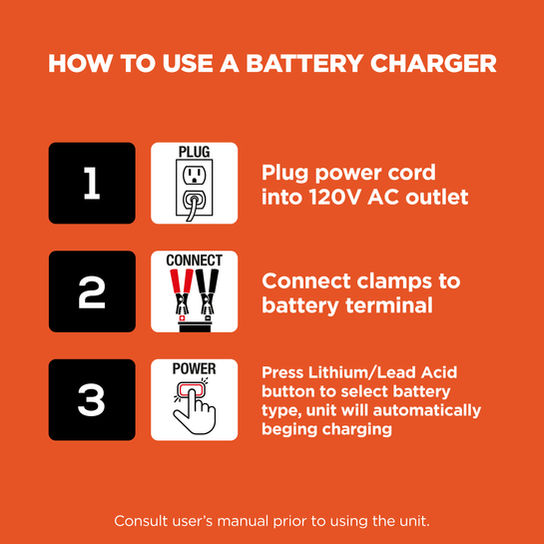 HOW TO USE A BATTERY CHARGER

1

PLUG

Plug power cord into 120V AC outlet

2

CONNECT

Connect clamps to battery terminal

3

POWER

Press Lithium/Lead Acid button to select battery type, unit will automatically beging charging

Consult user's manual prior to using the unit.