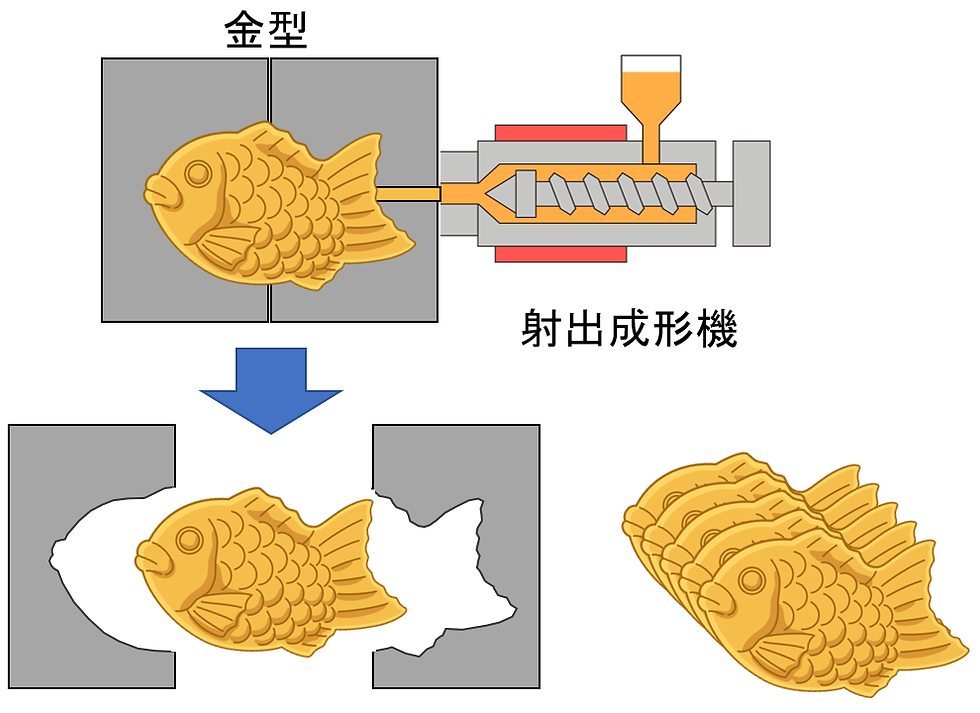 金型

射出成形機