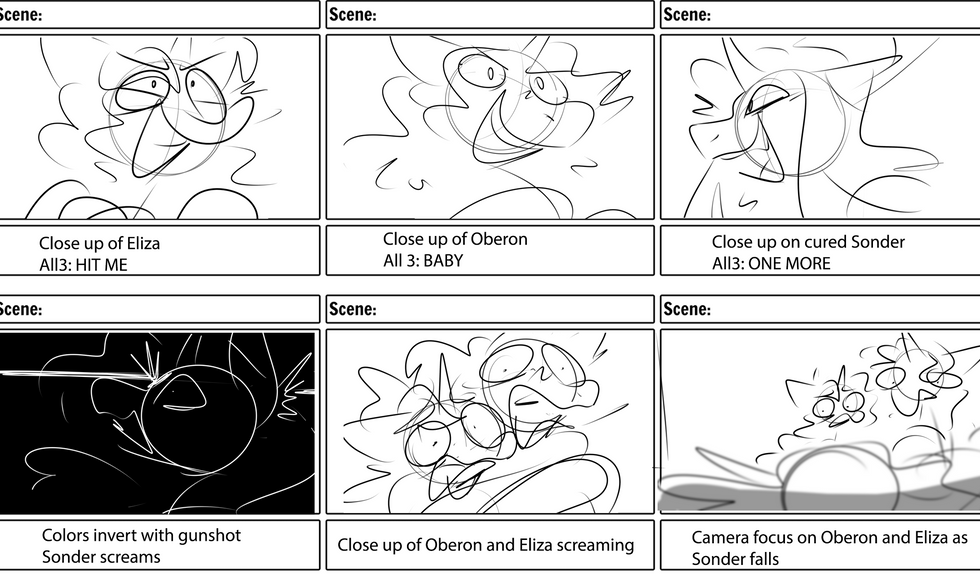 Scene:

Close up of Eliza
All3: HIT ME

Scene:

Close up of Oberon
All 3: BABY

Scene:

Close up on cured Sonder
All3: ONE MORE

Scene:

Colors invert with gunshot
Sonder screams

Scene:

Close up of Oberon and Eliza screaming

Scene:

Camera focus on Oberon and Eliza as Sonder falls