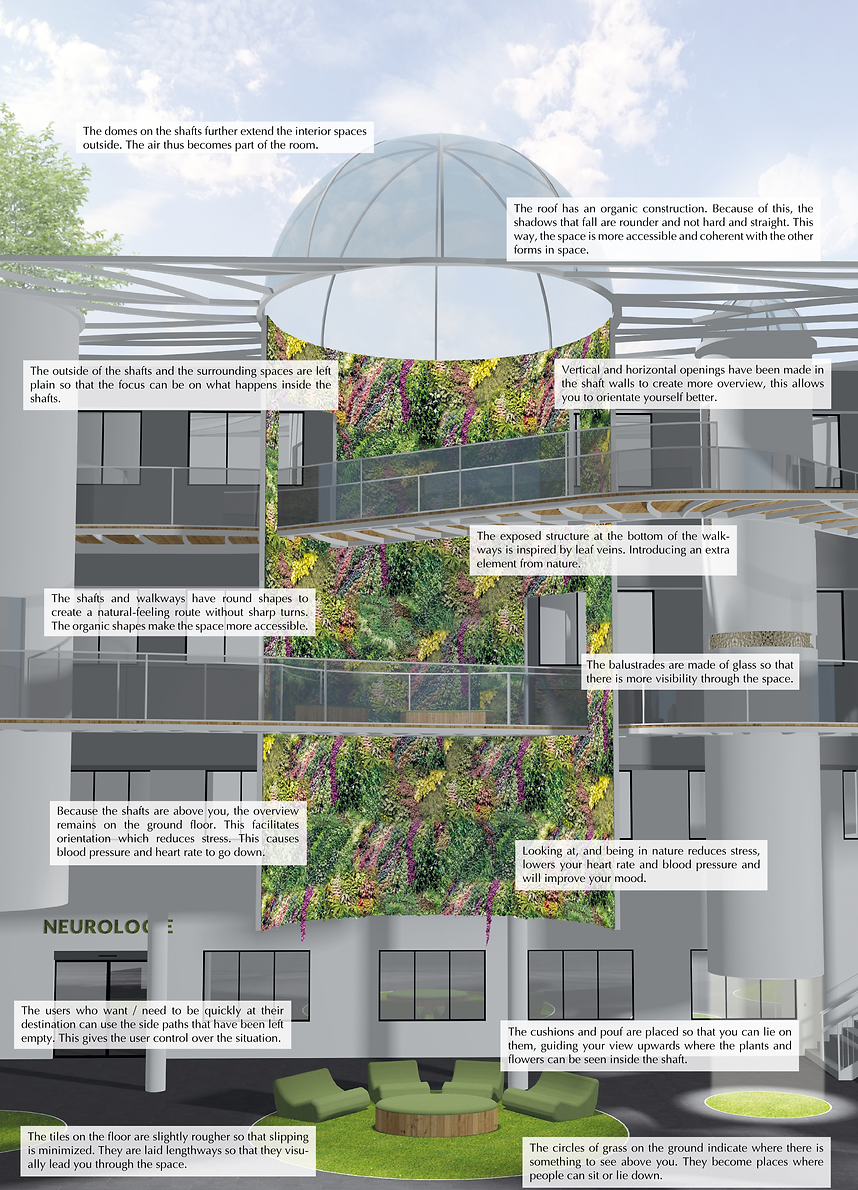 The domes on the shafts further extend the interior spaces outside. The air thus becomes part of the room.

The roof has an organic construction. Because of this, the shadows that fall are rounder and not hard and straight. This way, the space is more accessible and coherent with the other forms in space.

The outside of the shafts and the surrounding spaces are left plain so that the focus can be on what happens inside the shafts.

Vertical and horizontal openings have been made in the shaft walls to create more overview, this allows you to orientate yourself better.

The exposed structure at the bottom of the walkways is inspired by leaf veins. Introducing an extra element from nature.

The shafts and walkways have round shapes to create a natural-feeling route without sharp turns. The organic shapes make the space more accessible.

The balustrades are made of glass so that there is more visibility through the space.

Because the shafts are above you, the overview remains on the ground floor. This facilitates orientation which reduces stress. This causes blood pressure and heart rate to go down.

Looking at, and being in nature reduces stress, lowers your heart rate and blood pressure and will improve your mood.

NEUROLOGIE

The users who want / need to be quickly at their destination can use the side paths that have been left empty. This gives the user control over the situation.

The cushions and pouf are placed so that you can lie on them, guiding your view upwards where the plants and flowers can be seen inside the shaft.

The tiles on the floor are slightly rougher so that slipping is minimized. They are laid lengthways so that they visually lead you through the space.

The circles of grass on the ground indicate where there is something to see above you. They become places where people can sit or lie down.