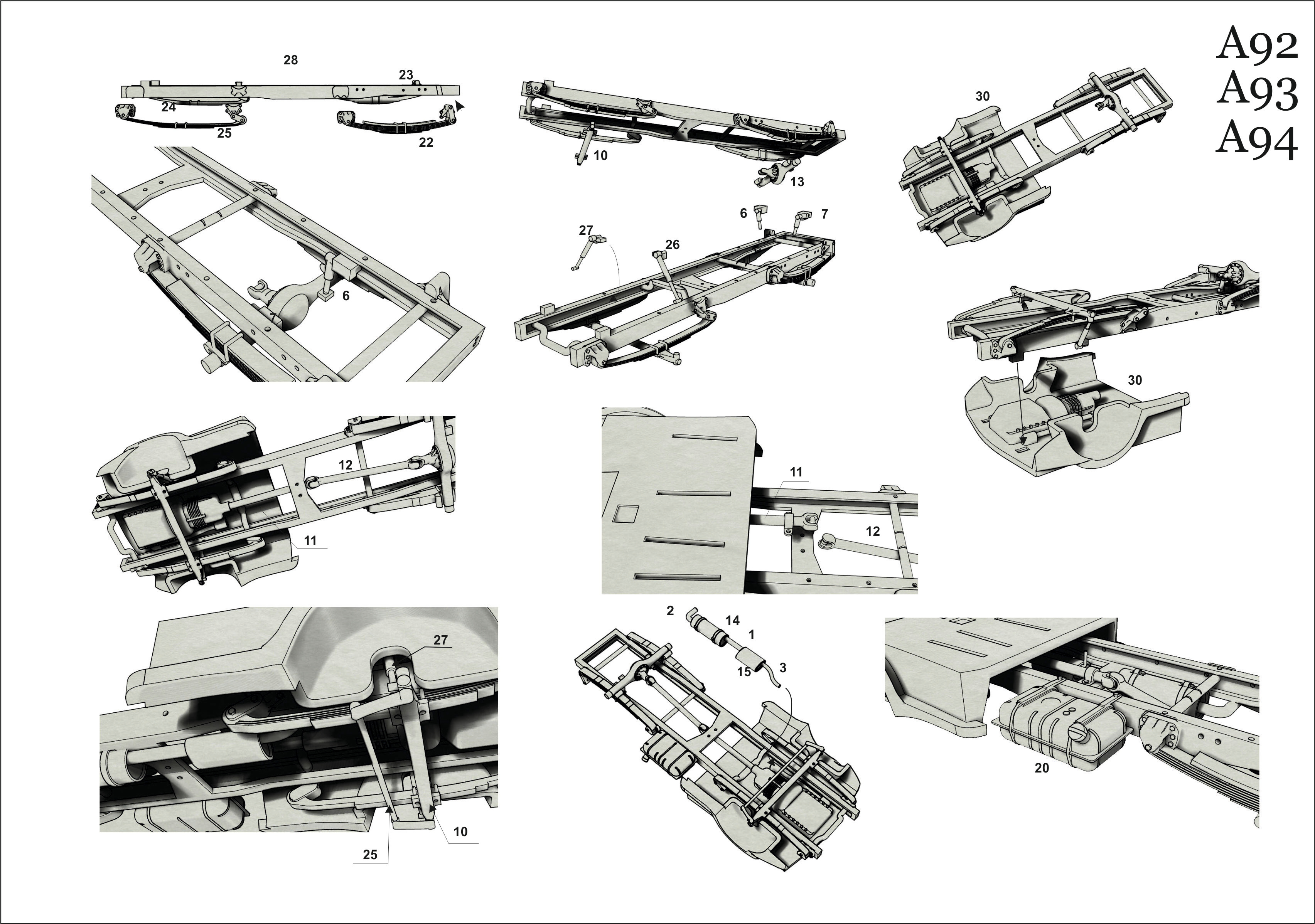 A92
A93
A94

28
23
24
25
22

10
13

30

6

27
26
6
7

30

12
11

11
12

27
10
25

2
14
1
15
3

20