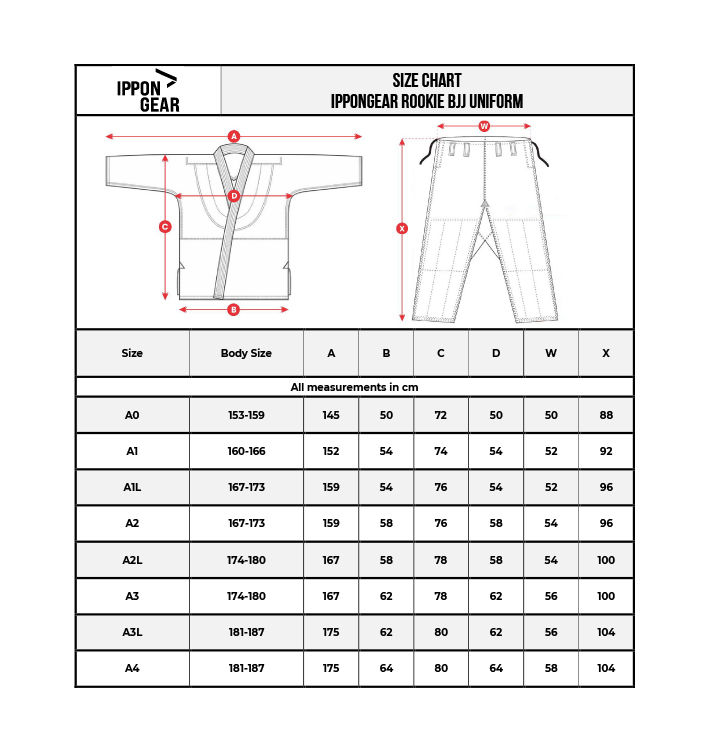 IPPON GEAR

SIZE CHART
IPPONGEAR ROOKIE BJJ UNIFORM

A
D
C
B
W
X

| Size | Body Size | A | B | C | D | W | X |
|---|---|---|---|---|---|---|---|
| All measurements in cm | | | | | | | |
| A0 | 153-159 | 145 | 50 | 72 | 50 | 50 | 88 |
| A1 | 160-166 | 152 | 54 | 74 | 54 | 52 | 92 |
| A1L | 167-173 | 159 | 54 | 76 | 54 | 52 | 96 |
| A2 | 167-173 | 159 | 58 | 76 | 58 | 54 | 96 |
| A2L | 174-180 | 167 | 58 | 78 | 58 | 54 | 100 |
| A3 | 174-180 | 167 | 62 | 78 | 62 | 56 | 100 |
| A3L | 181-187 | 175 | 62 | 80 | 62 | 56 | 104 |
| A4 | 181-187 | 175 | 64 | 80 | 64 | 58 | 104 |