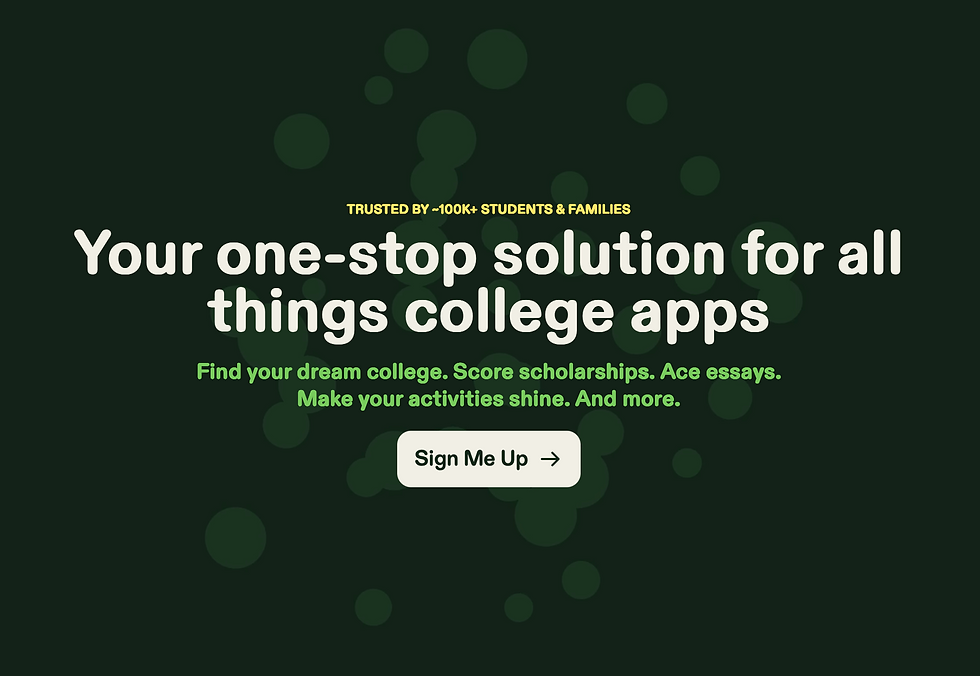 TRUSTED BY ~100K+ STUDENTS & FAMILIES

Your one-stop solution for all things college apps

Find your dream college. Score scholarships. Ace essays. Make your activities shine. And more.

Sign Me Up →