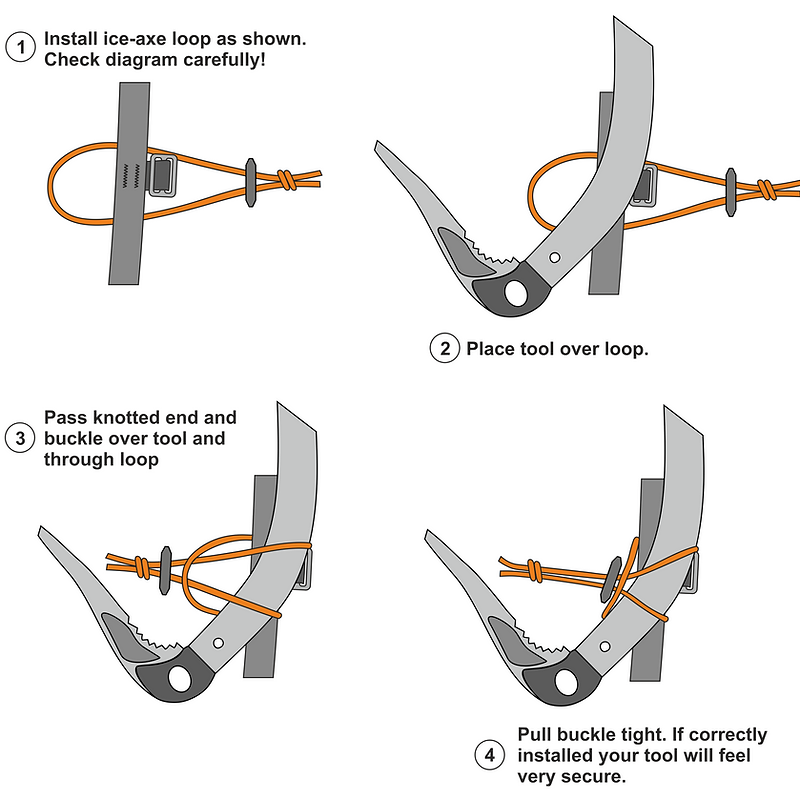 1 Install ice-axe loop as shown. Check diagram carefully!

2 Place tool over loop.

3 Pass knotted end and buckle over tool and through loop

4 Pull buckle tight. If correctly installed your tool will feel very secure.