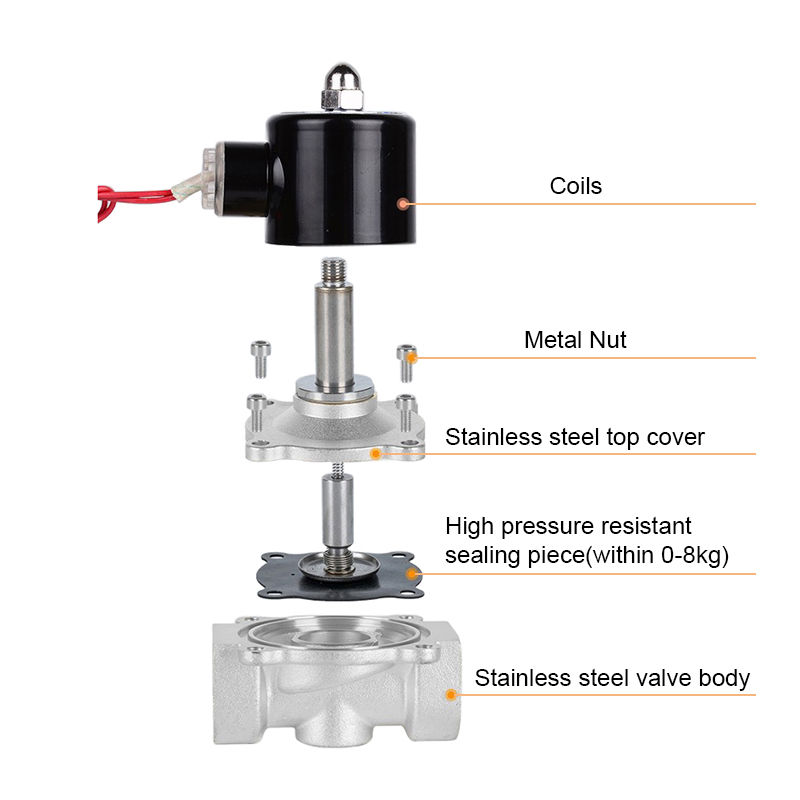 Coils

Metal Nut

Stainless steel top cover

High pressure resistant sealing piece(within 0-8kg)

Stainless steel valve body