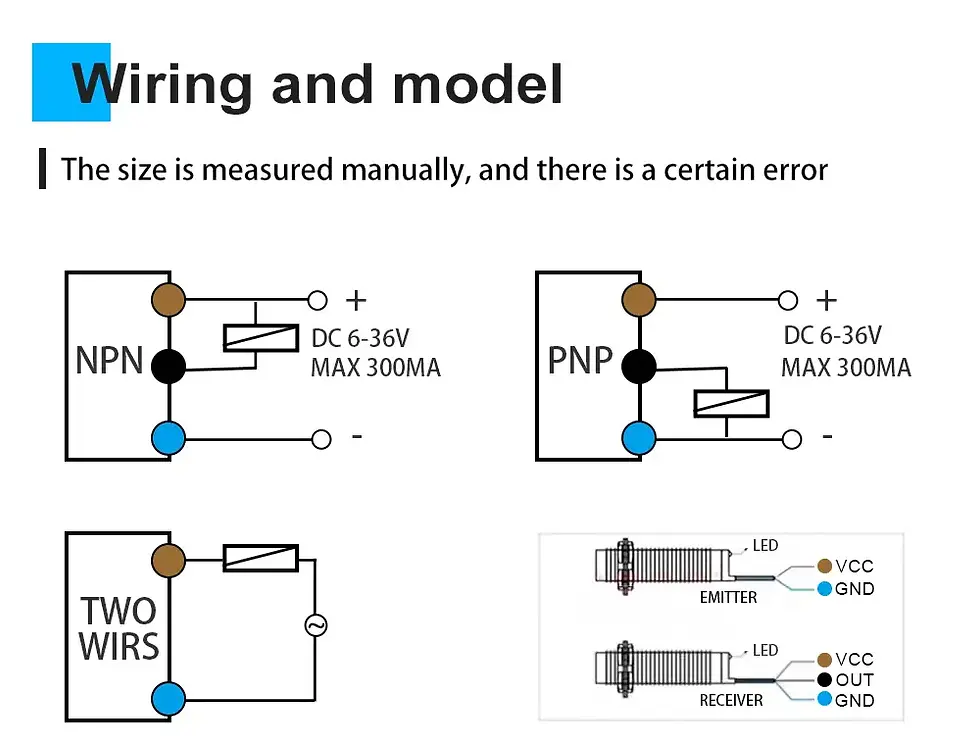 Wiring and model

The size is measured manually, and there is a certain error

NPN
+
DC 6-36V
MAX 300MA
-

PNP
+
DC 6-36V
MAX 300MA
-

TWO WIRS
~

LED
VCC
GND
EMITTER

LED
VCC
OUT
GND
RECEIVER