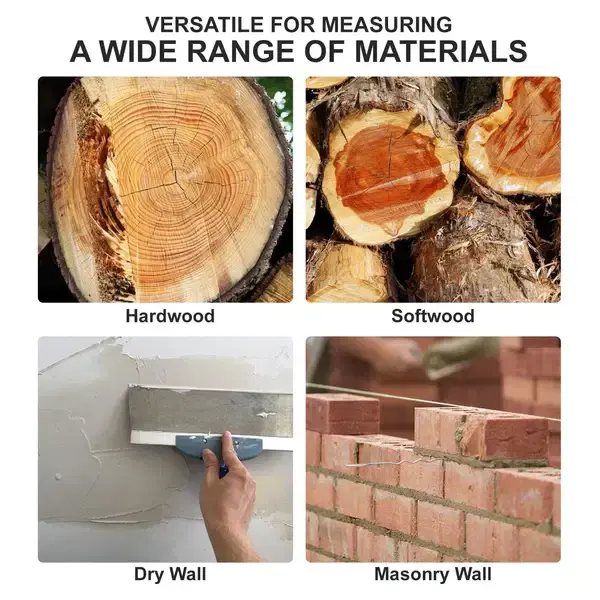 VERSATILE FOR MEASURING
A WIDE RANGE OF MATERIALS

Hardwood

Softwood

Dry Wall

Masonry Wall