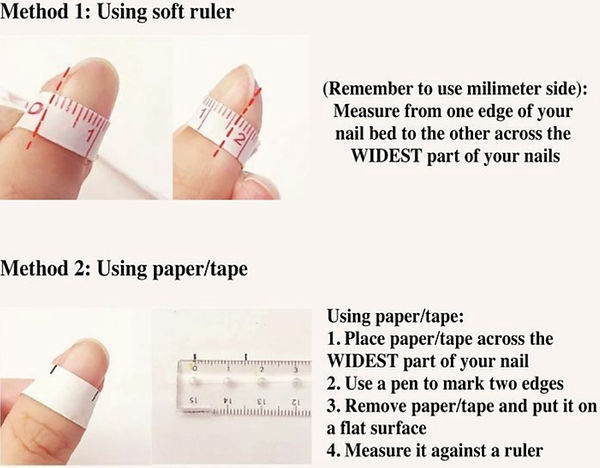 Method 1: Using soft ruler

0 1

1 2

(Remember to use milimeter side): Measure from one edge of your nail bed to the other across the WIDEST part of your nails

Method 2: Using paper/tape

0 1 2 3

15 14 13 12

Using paper/tape:
1. Place paper/tape across the WIDEST part of your nail
2. Use a pen to mark two edges
3. Remove paper/tape and put it on a flat surface
4. Measure it against a ruler