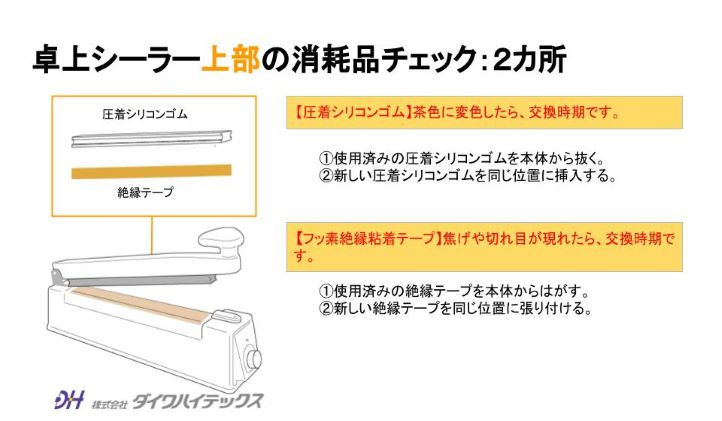 卓上シーラー上部の消耗品チェック：2カ所

圧着シリコンゴム

絶縁テープ

【圧着シリコンゴム】茶色に変色したら、交換時期です。

①使用済みの圧着シリコンゴムを本体から抜く。
②新しい圧着シリコンゴムを同じ位置に挿入する。

【フッ素絶縁粘着テープ】焦げや切れ目が現れたら、交換時期です。

①使用済みの絶縁テープを本体からはがす。
②新しい絶縁テープを同じ位置に張り付ける。

DH 株式会社 ダイワハイテックス