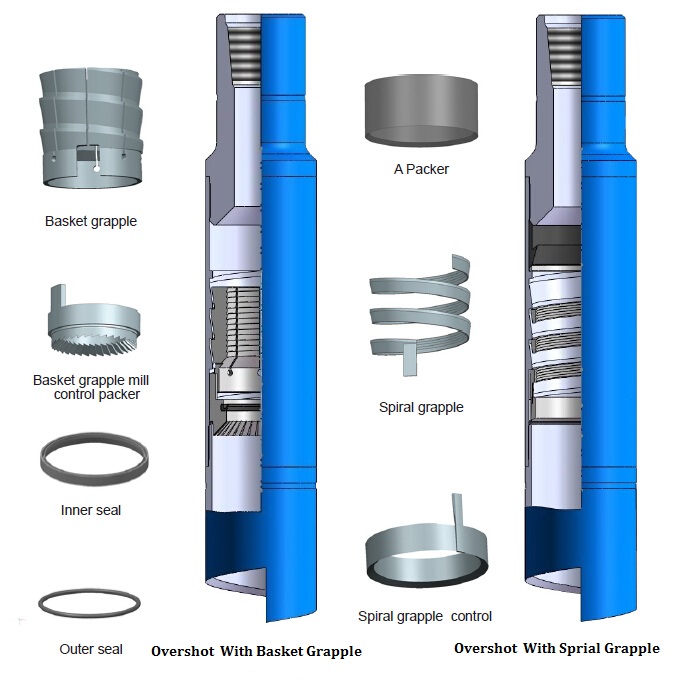 Basket grapple

Basket grapple mill control packer

Inner seal

Outer seal

Overshot With Basket Grapple

A Packer

Spiral grapple

Spiral grapple control

Overshot With Sprial Grapple