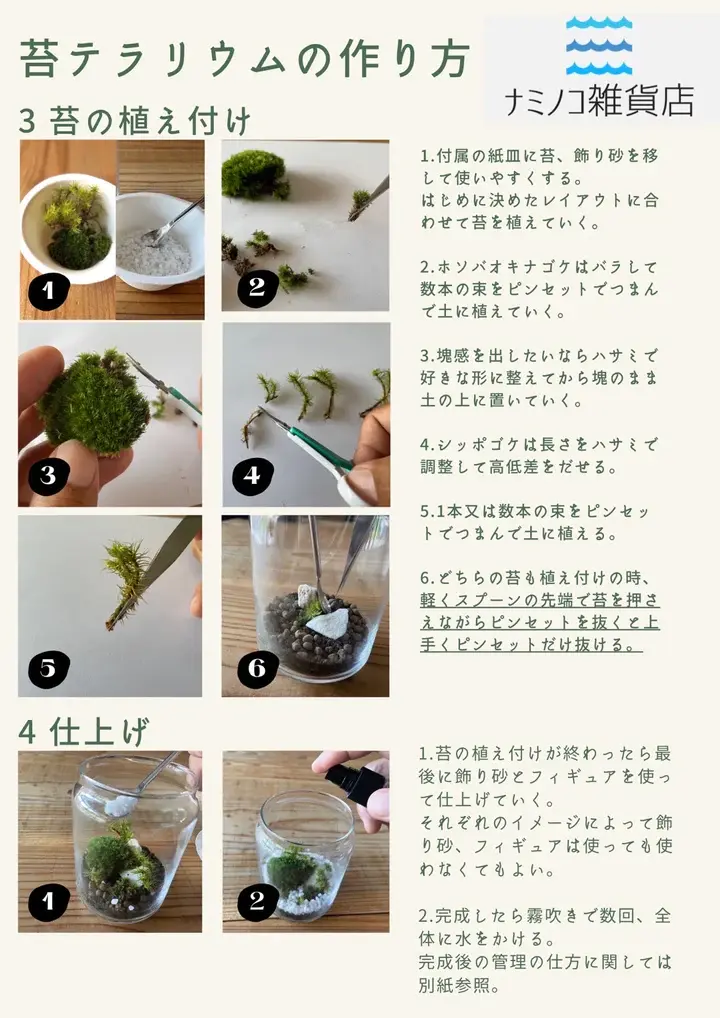 苔テラリウムの作り方

ナミノコ雑貨店

3 苔の植え付け

1
2
3
4
5
6

1.付属の紙皿に苔、飾り砂を移して使いやすくする。
はじめに決めたレイアウトに合わせて苔を植えていく。

2.ホソバオキナゴケはバラして数本の束をピンセットでつまんで土に植えていく。

3.塊感を出したいならハサミで好きな形に整えてから塊のまま土の上に置いていく。

4.シッポゴケは長さをハサミで調整して高低差をだせる。

5.1本又は数本の束をピンセットでつまんで土に植える。

6.どちらの苔も植え付けの時、軽くスプーンの先端で苔を押さえながらピンセットを抜くと上手くピンセットだけ抜ける。

4 仕上げ

1
2

1.苔の植え付けが終わったら最後に飾り砂とフィギュアを使って仕上げていく。
それぞれのイメージによって飾り砂、フィギュアは使っても使わなくてもよい。

2.完成したら霧吹きで数回、全体に水をかける。
完成後の管理の仕方に関しては別紙参照。